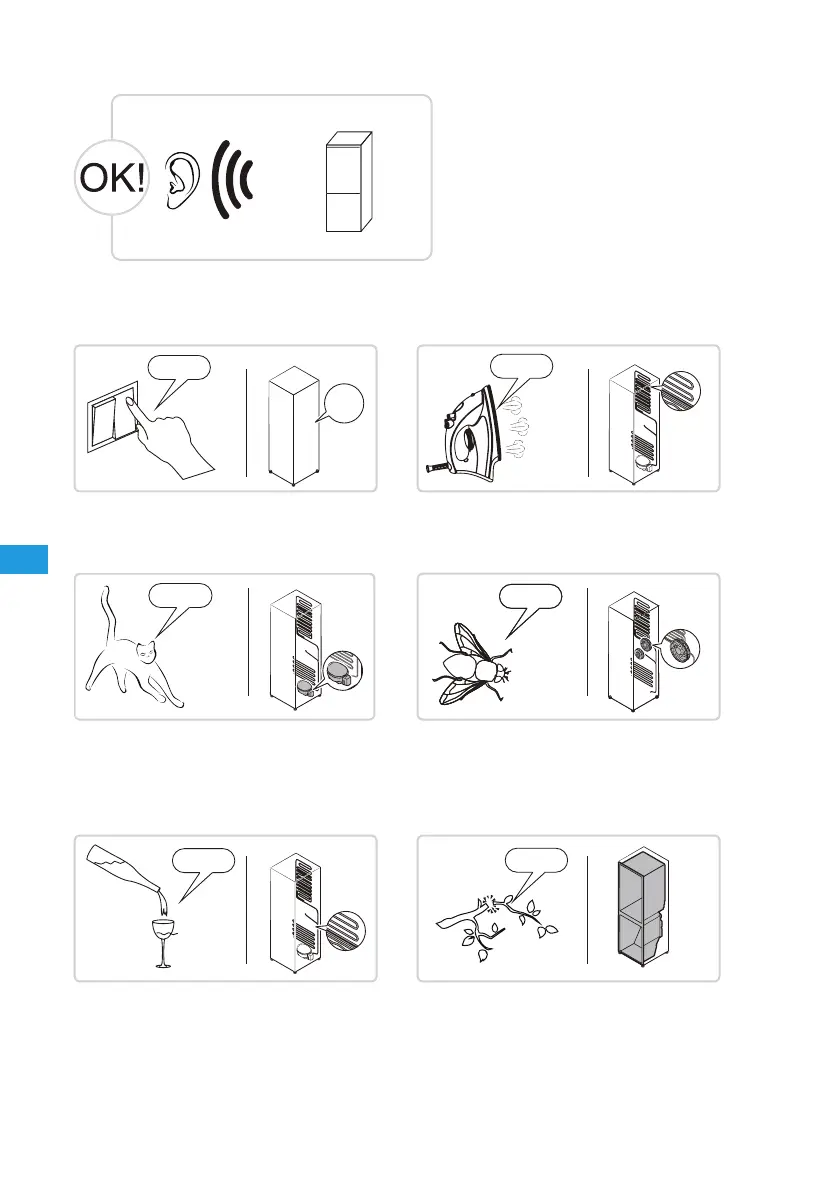 OK!