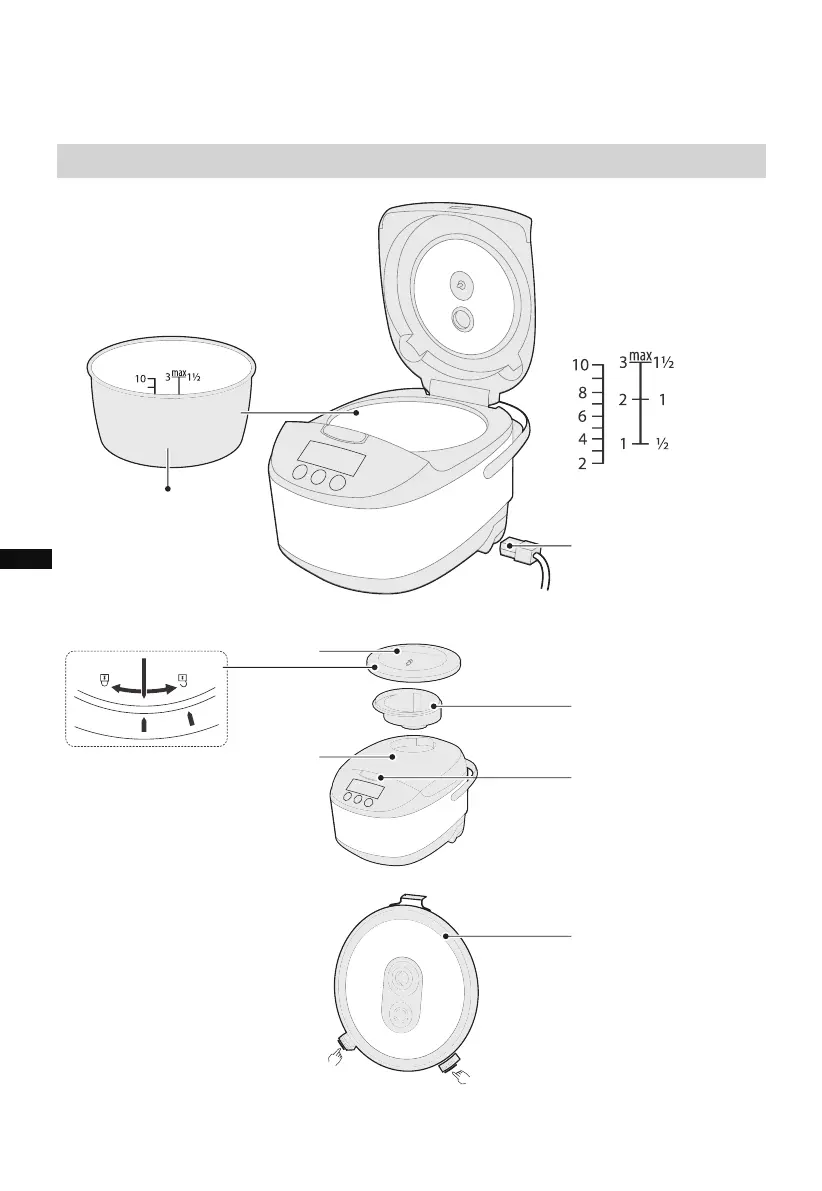 10 3 max 1½

10
8
6
4
2

3 max 1½
2 1
1 ½