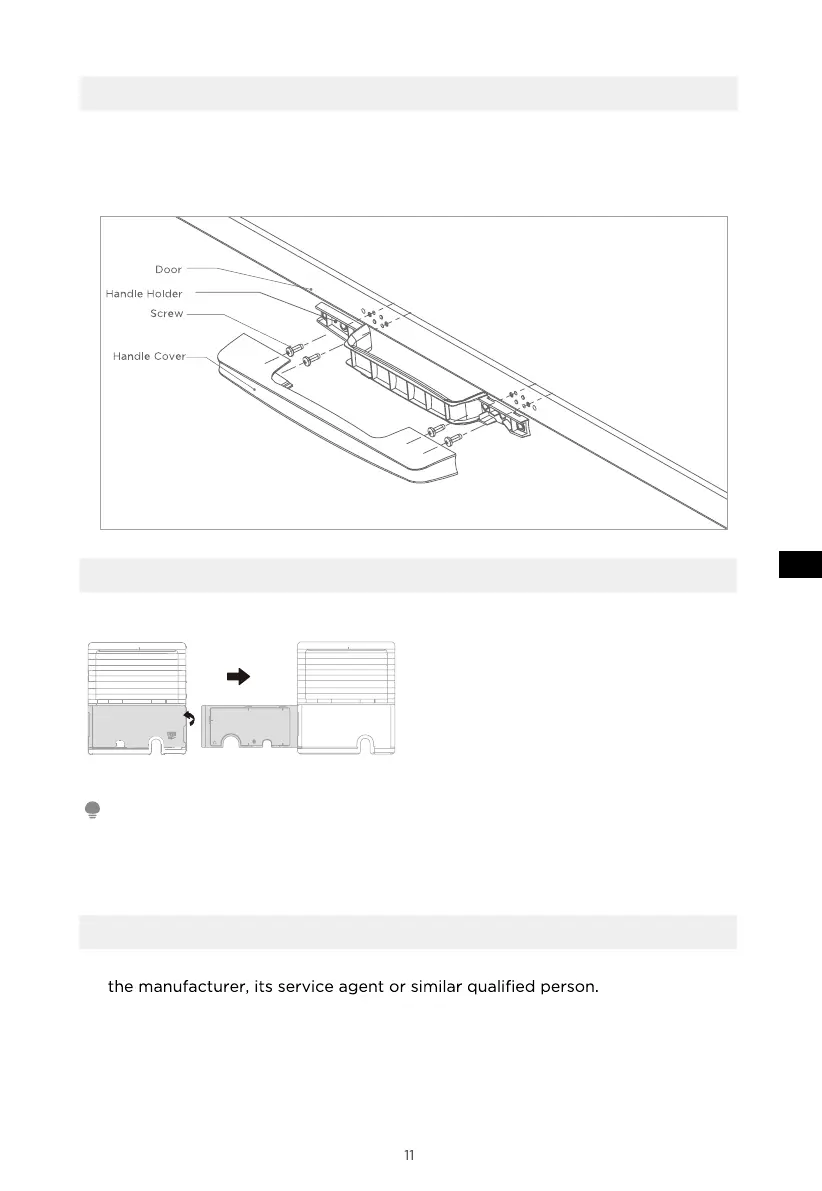 Door

Handle Holder

Screw

Handle Cover

the manufacturer, its service agent or similar qualified person.

11