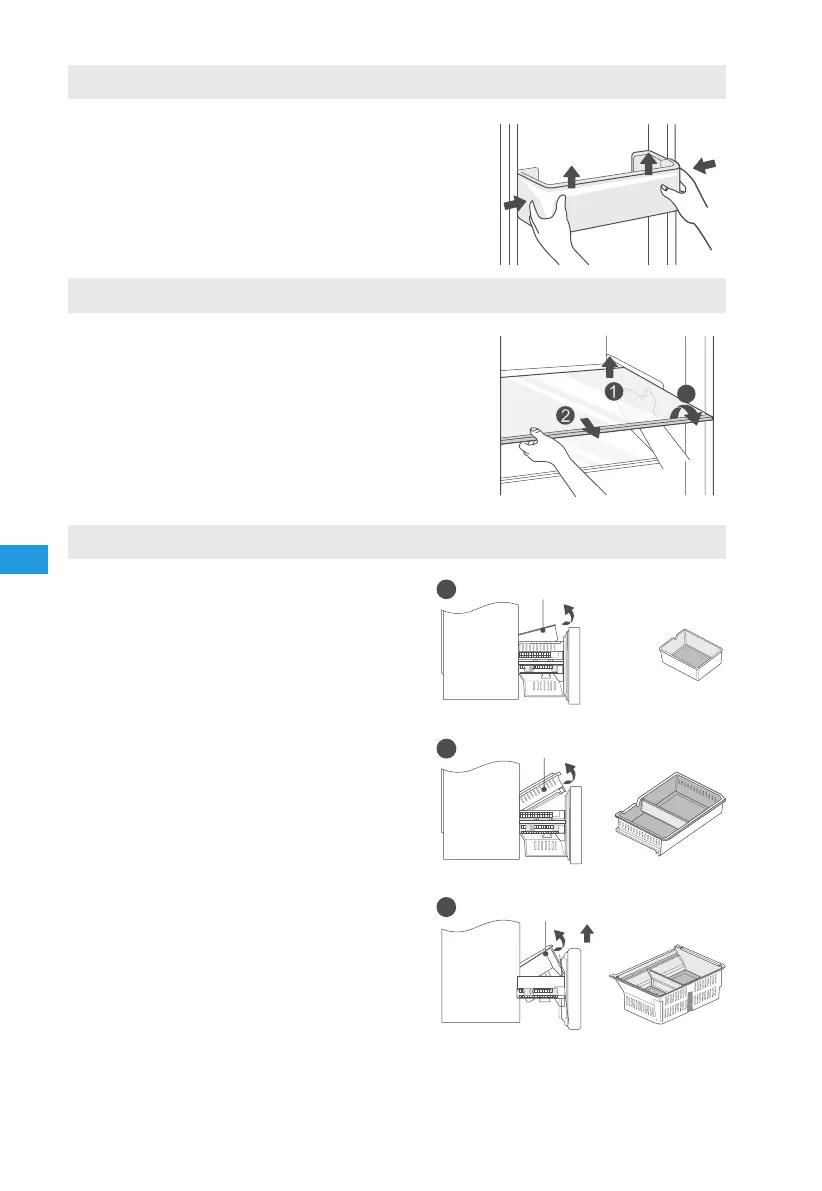 1

2