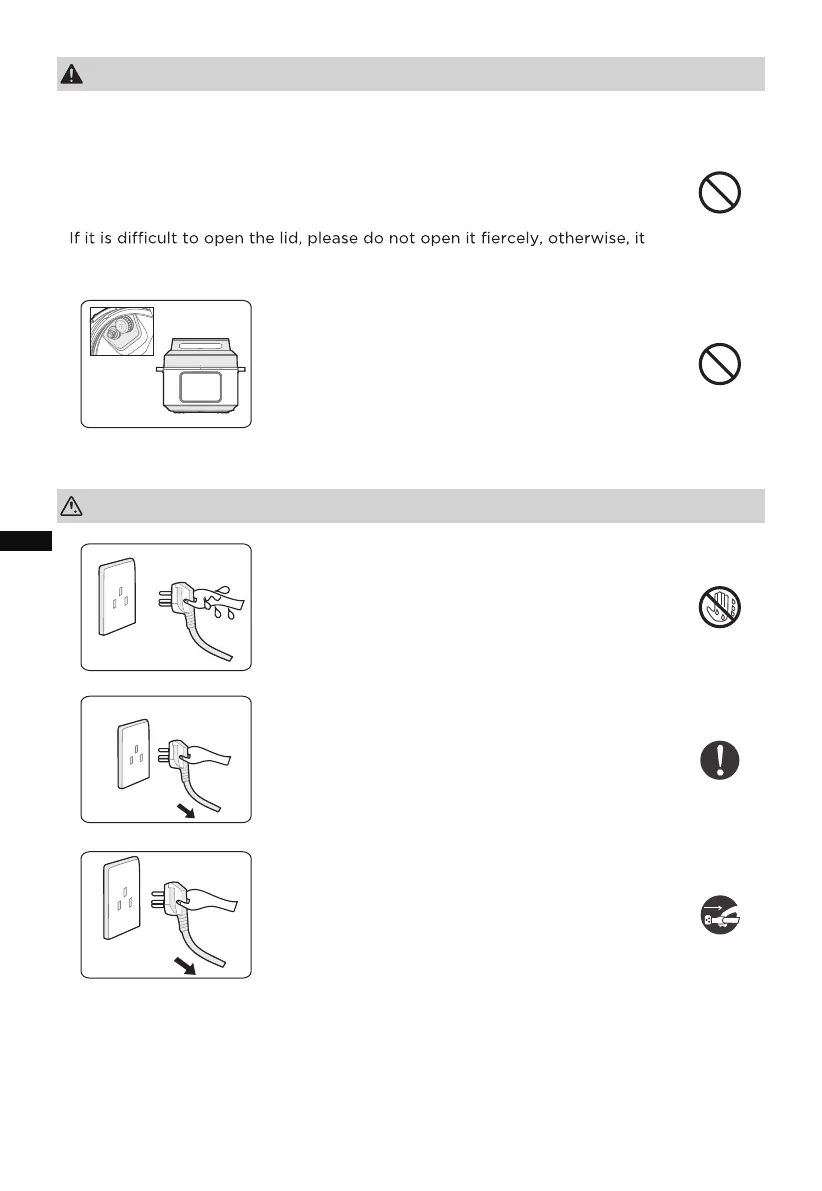 If it is difficult to open the lid, please do not open it fiercely, otherwise, it