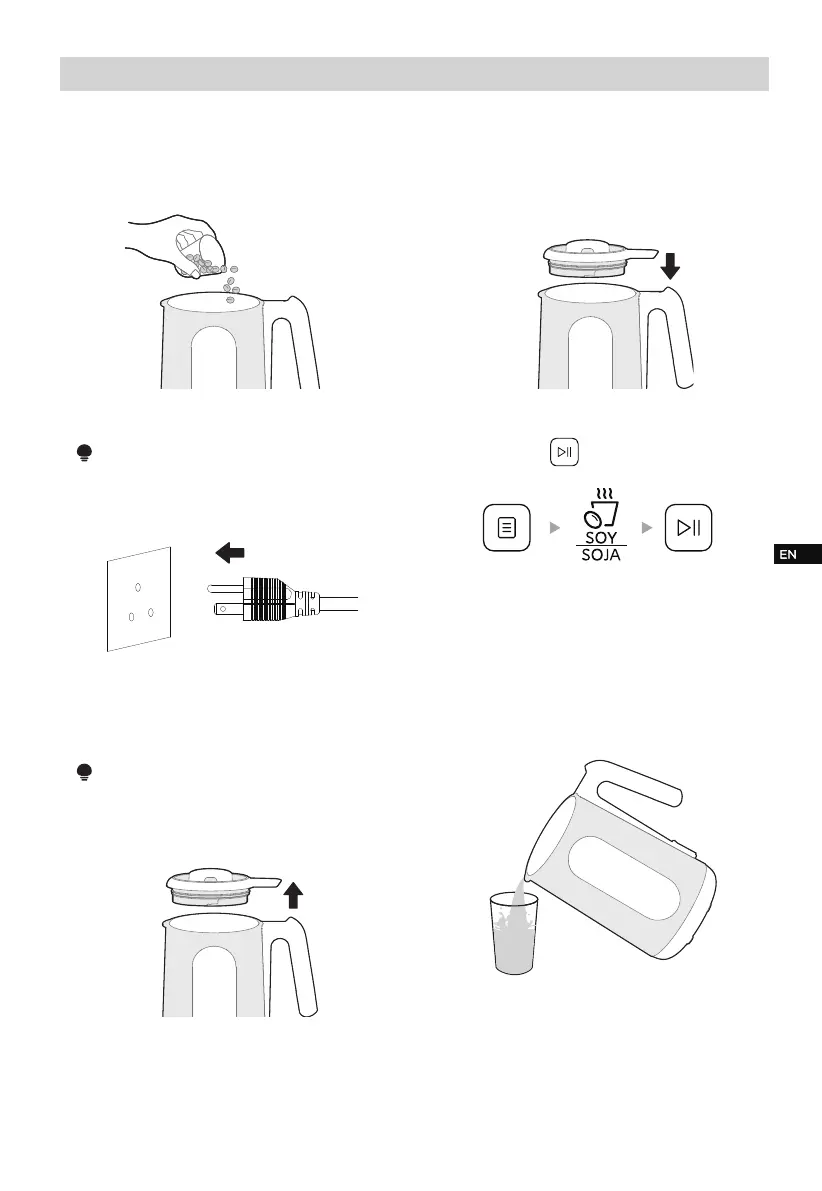 SOY
SOJA

EN