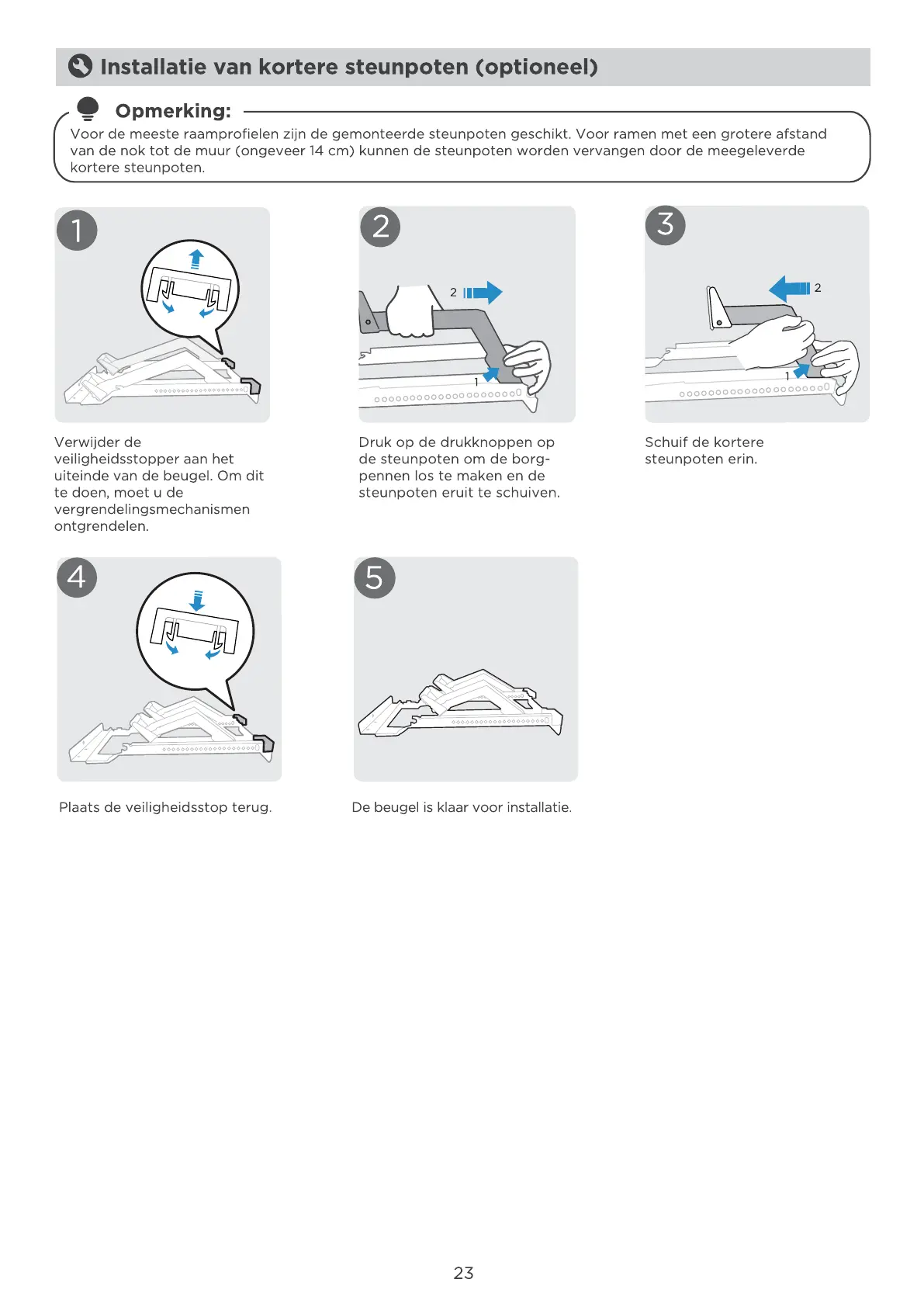 Installatie van kortere steunpoten (optioneel)

Opmerking:

Voor de meeste raamprofielen zijn de gemonteerde steunpoten geschikt. Voor ramen met een grotere afstand van de nok tot de muur (ongeveer 14 cm) kunnen de steunpoten worden vervangen door de meegeleverde kortere steunpoten.

1

Verwijder de veiligheidsstopper aan het uiteinde van de beugel. Om dit te doen, moet u de vergrendelingsmechanismen ontgrendelen.

2

2

1

Druk op de drukknoppen op de steunpoten om de borgpennen los te maken en de steunpoten eruit te schuiven.

3

2

1

Schuif de kortere steunpoten erin.

4

Plaats de veiligheidsstop terug.

5

De beugel is klaar voor installatie.

23