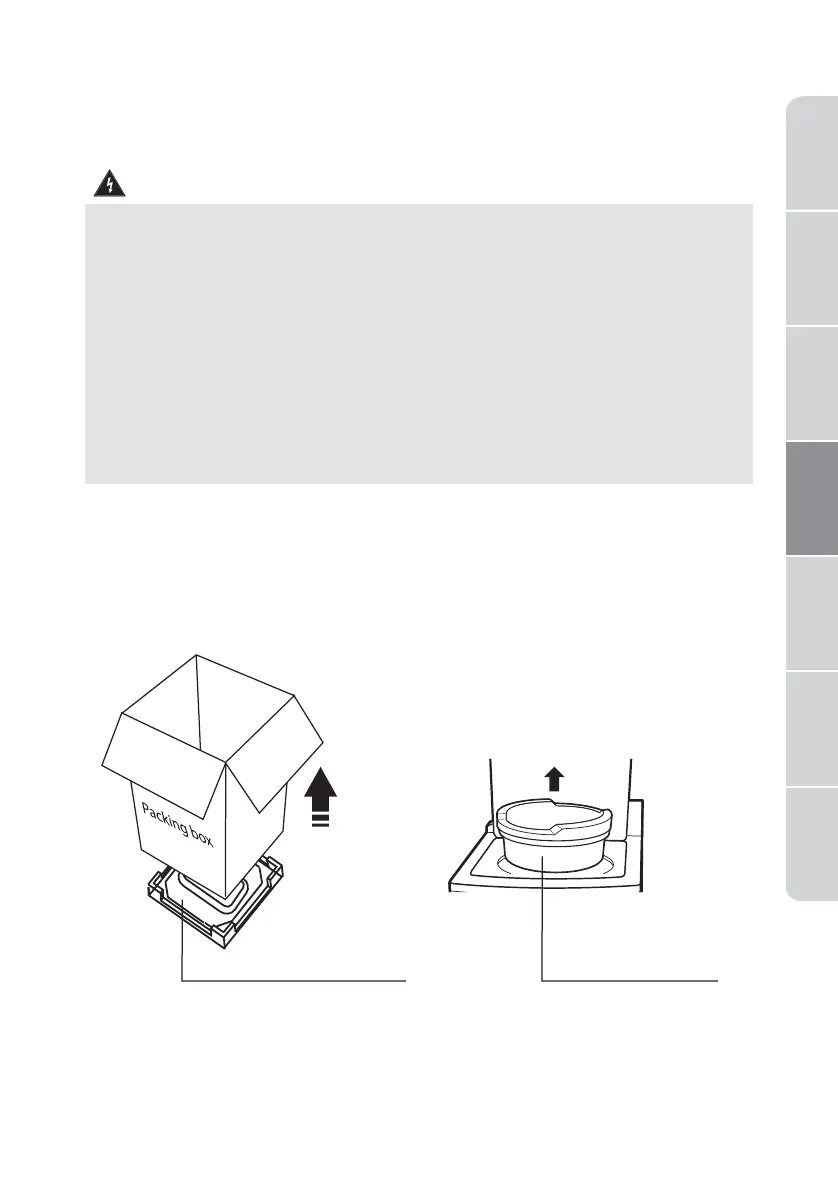 Packing box