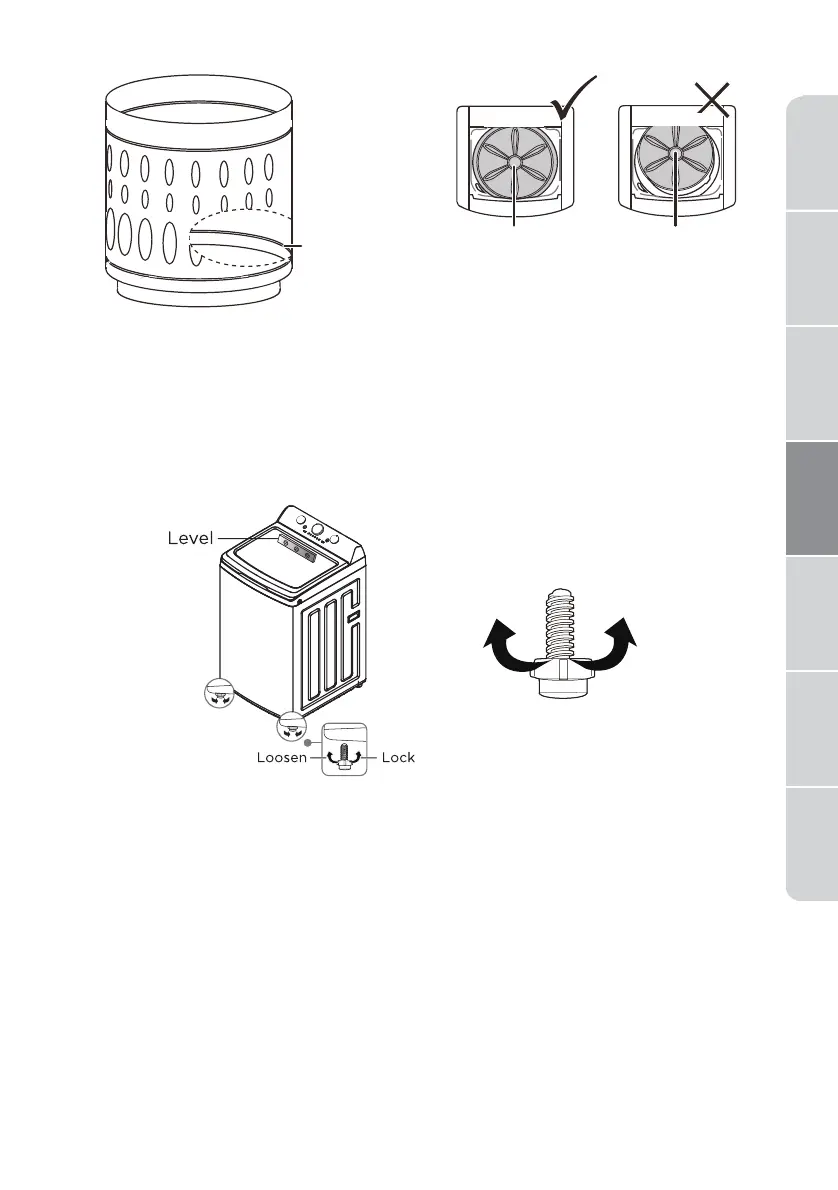 Level

Loosen Lock