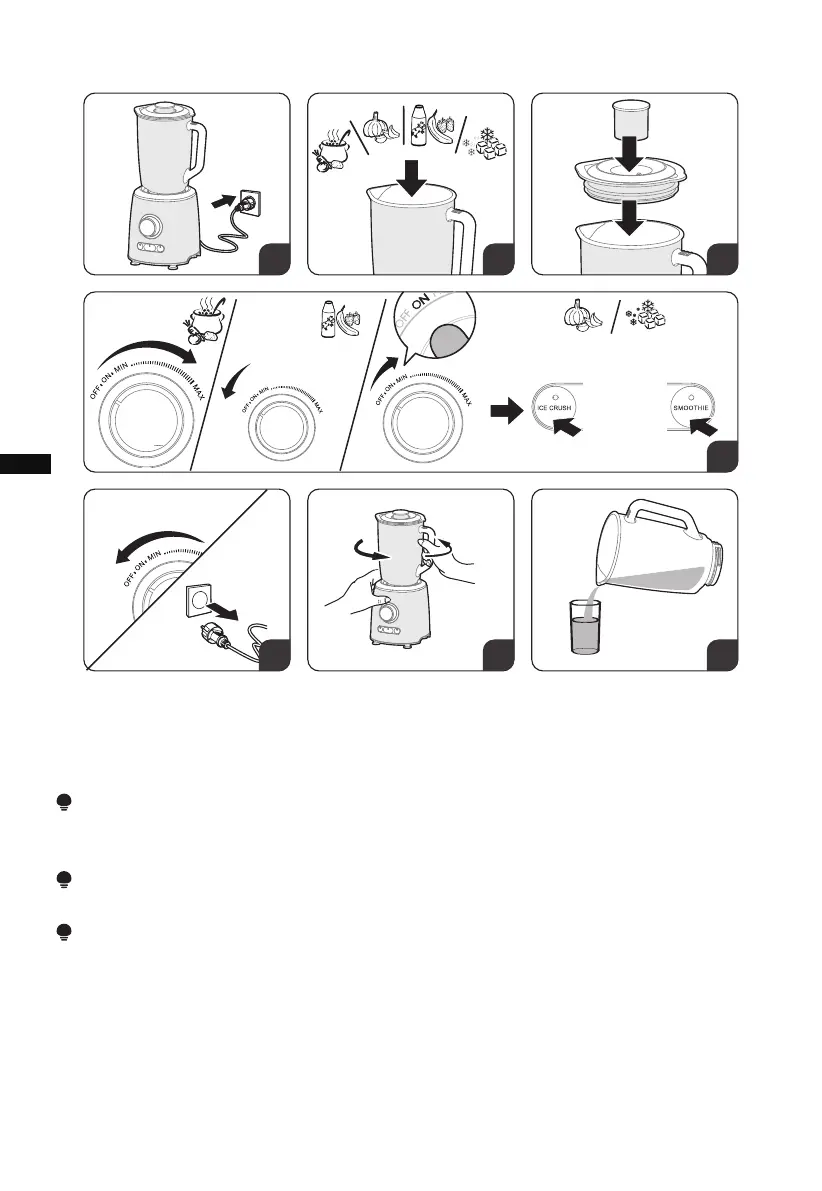 OFF • ON • MIN
MAX
OFF • ON • MIN
MAX
OFF ON
OFF • ON • MIN
MAX
ICE CRUSH
SMOOTHIE
OFF • ON • MIN