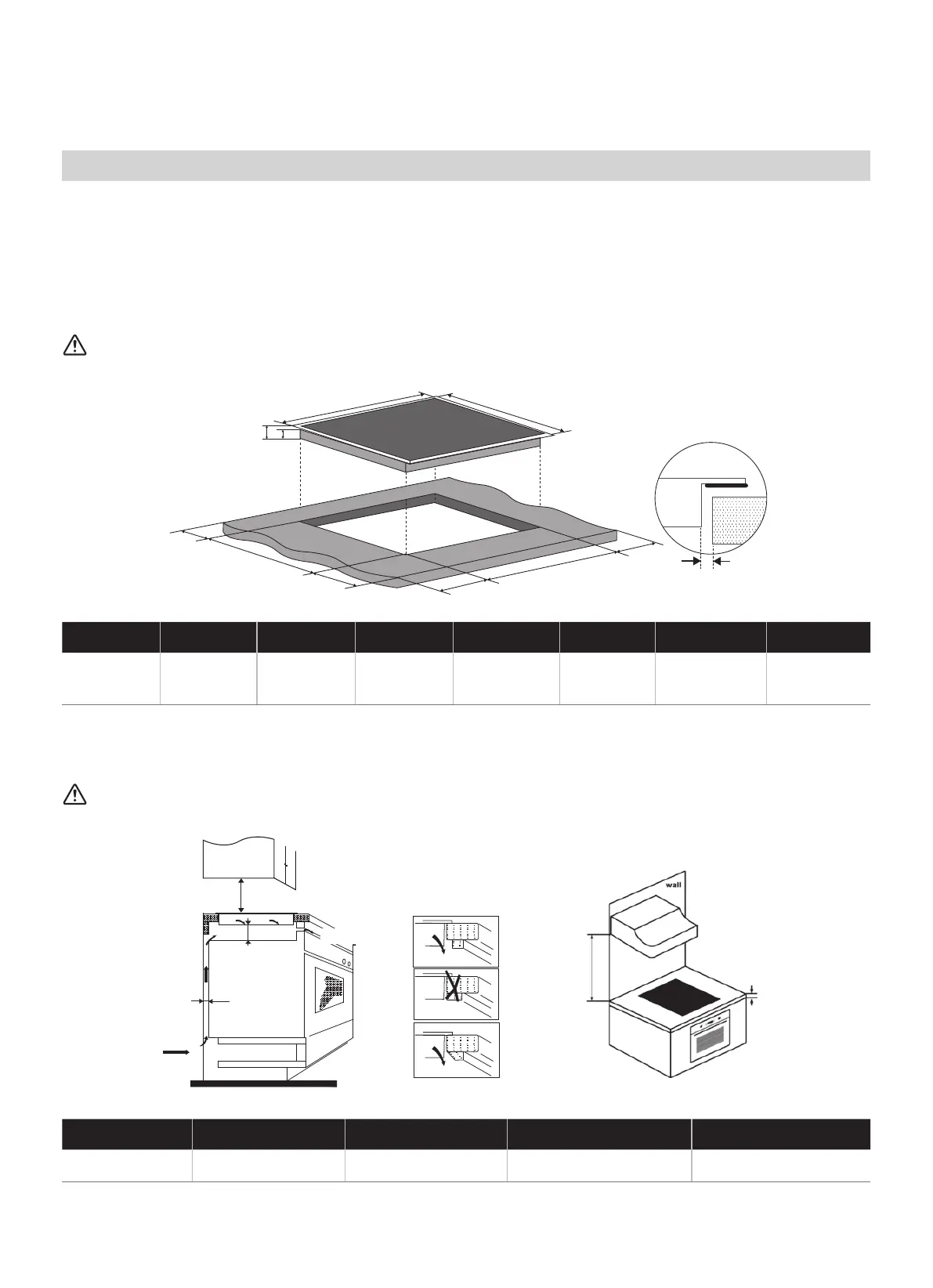 wall