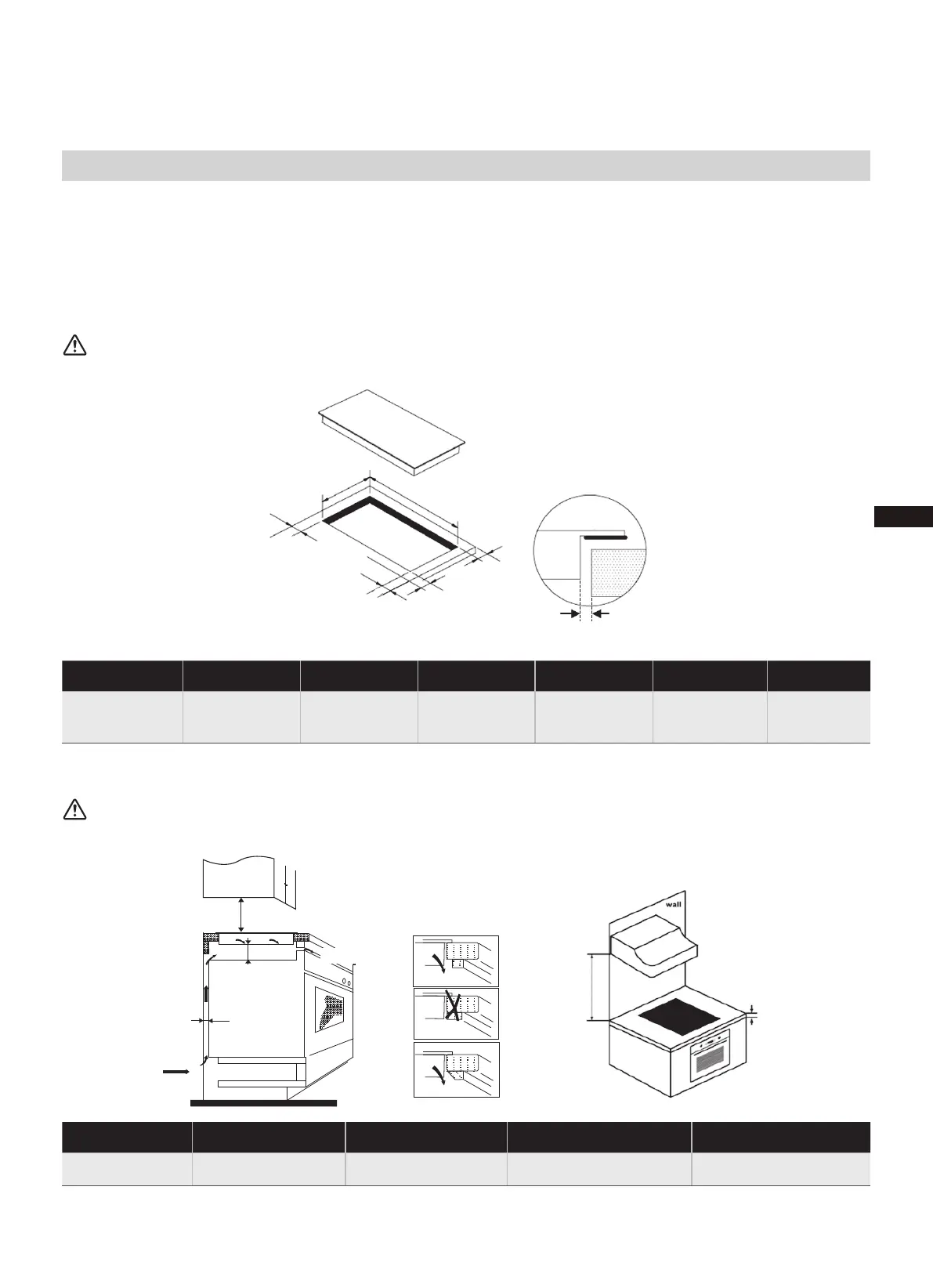 wall