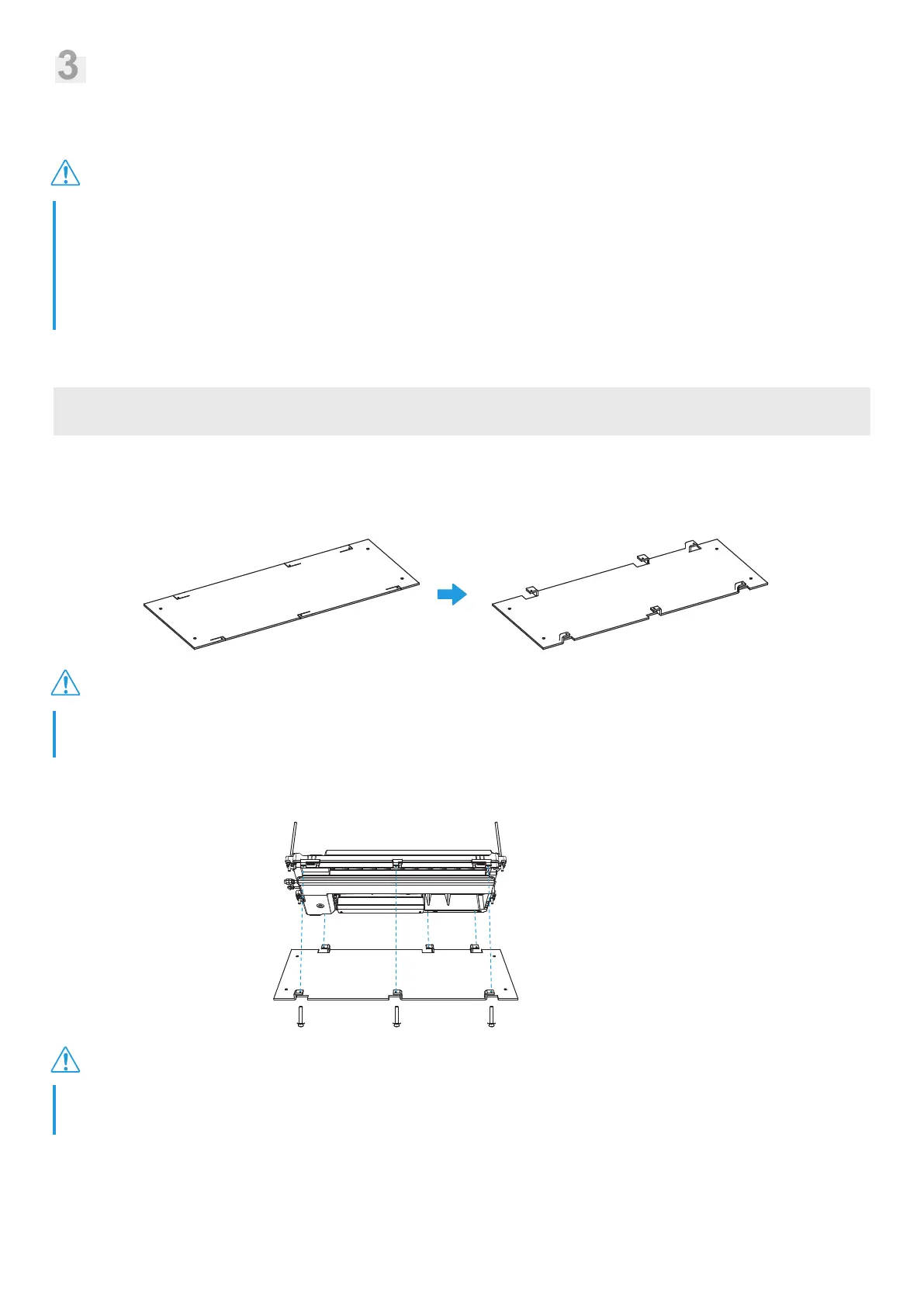 3