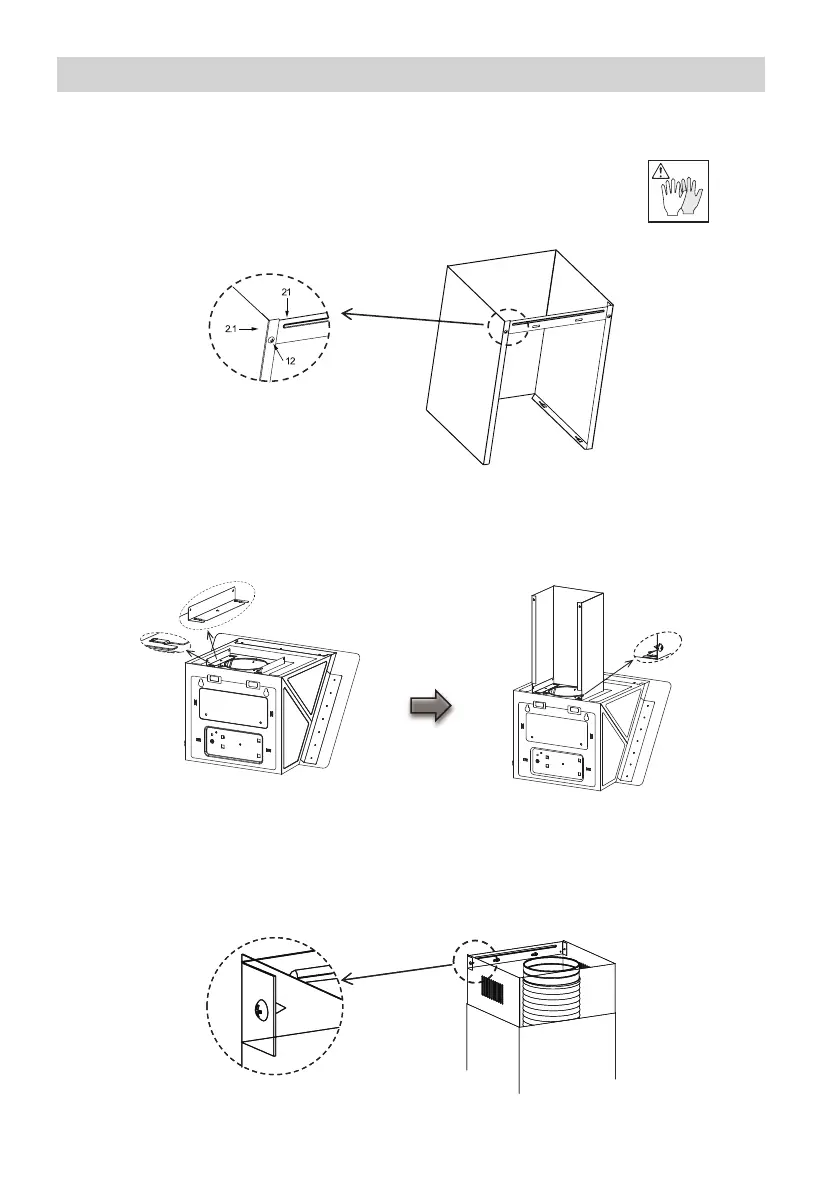 21

2.1

12