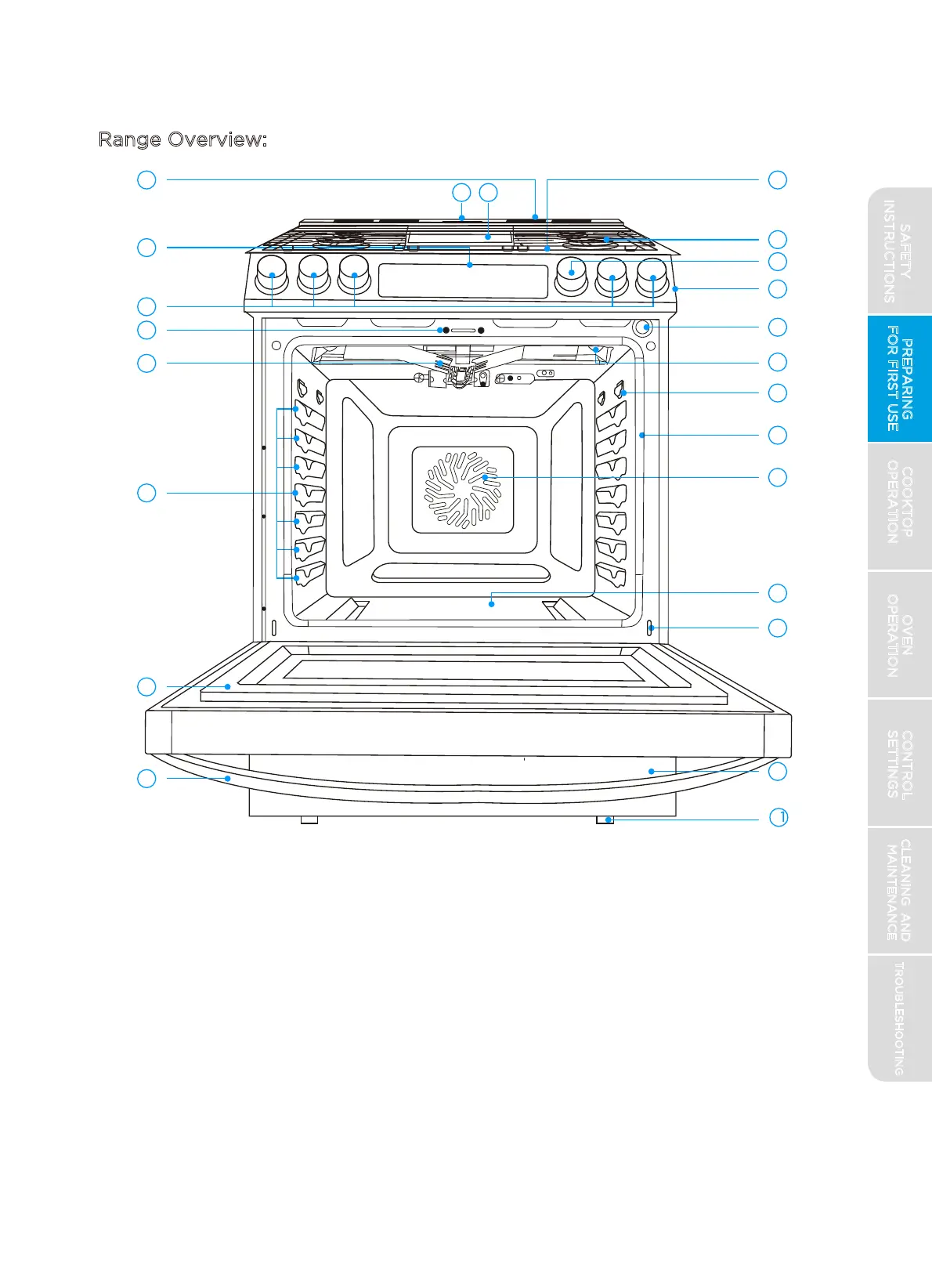 Range Overview:

1

SAFETY INSTRUCTIONS

PREPARING FOR FIRST USE

COOKTOP OPERATION

OVEN OPERATION

CONTROL SETTINGS

CLEANING AND MAINTENANCE

TROUBLESHOOTING