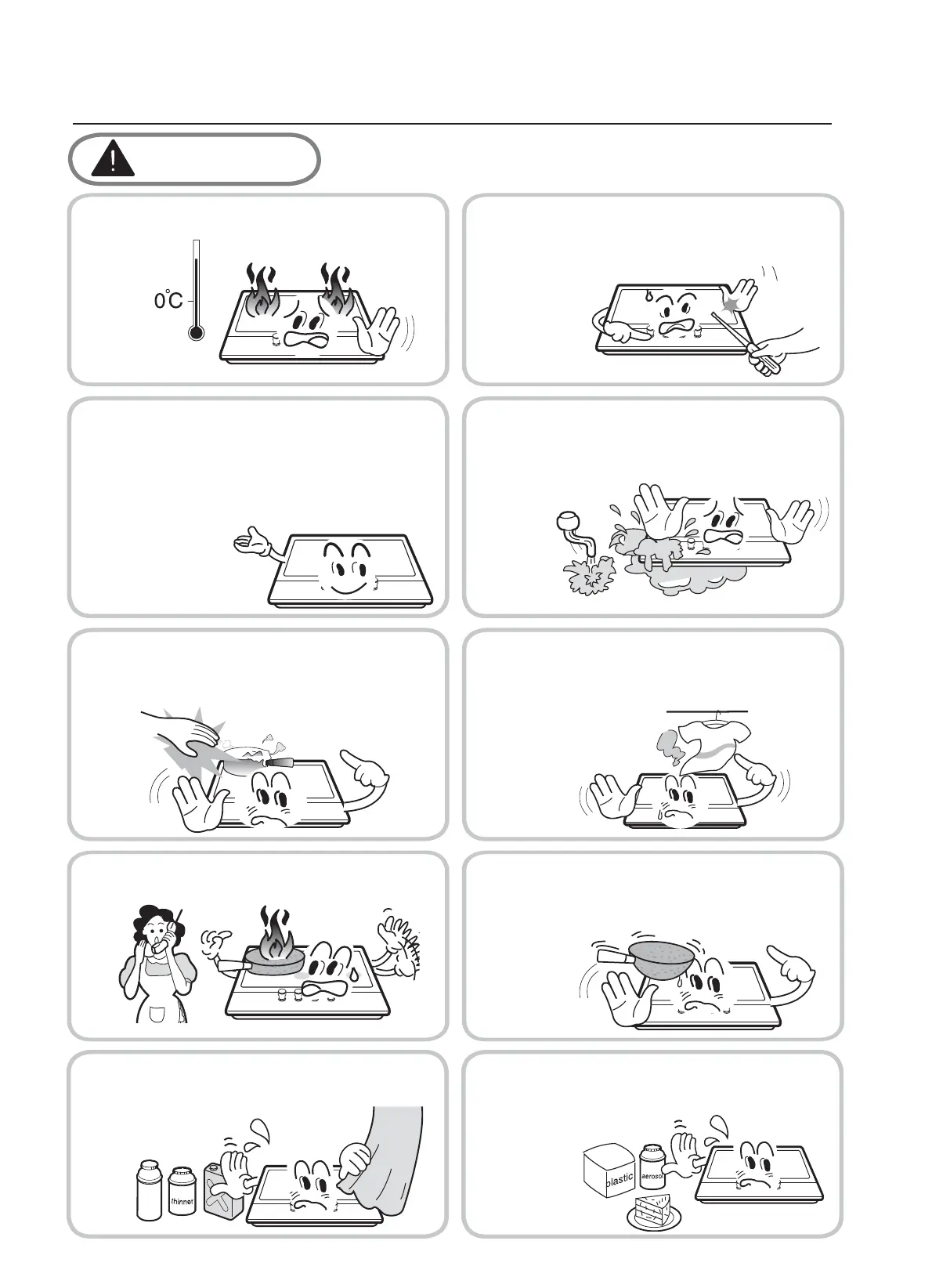 0°C

thinner

plastic

aerosol