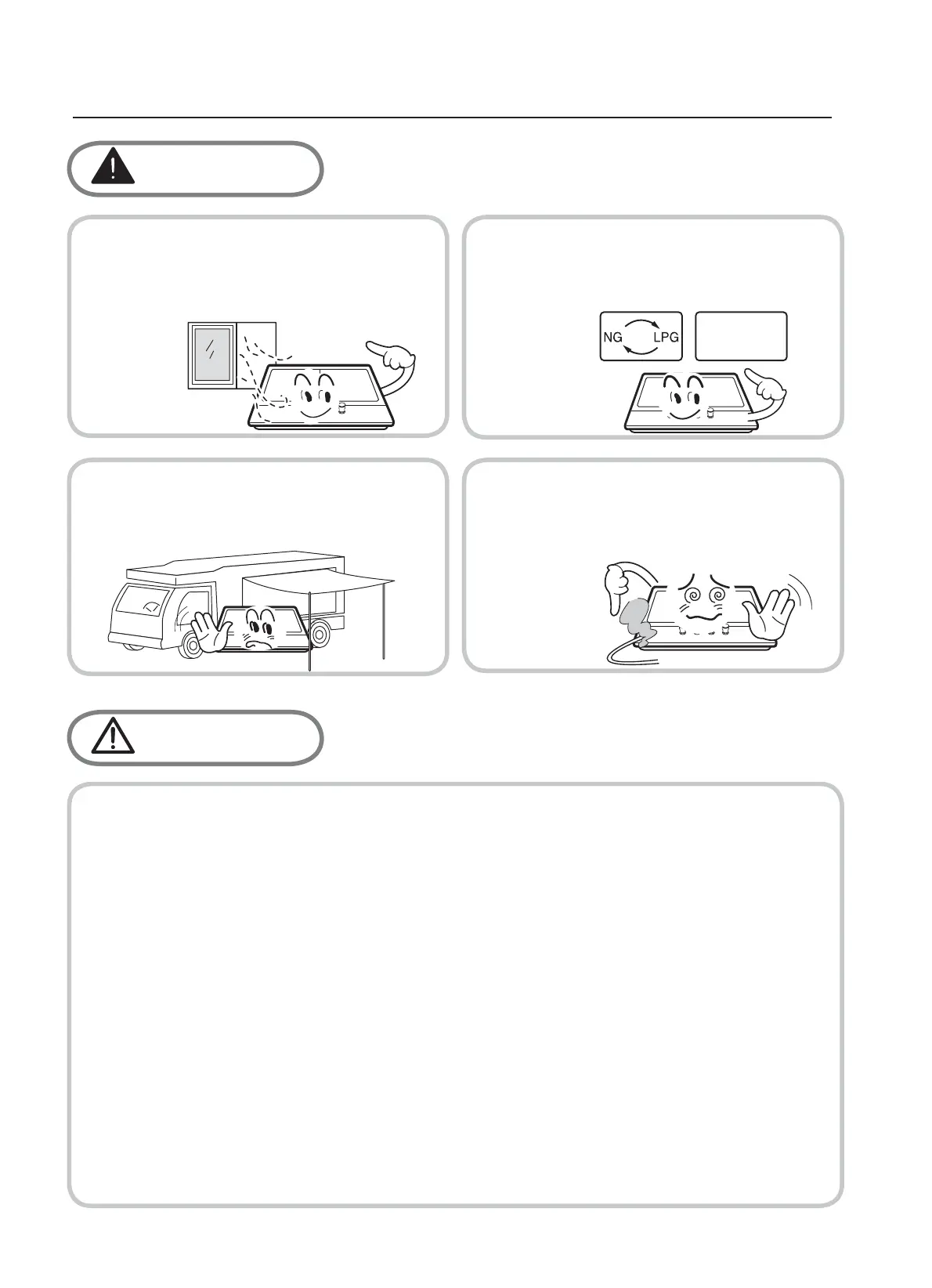 NG

LPG