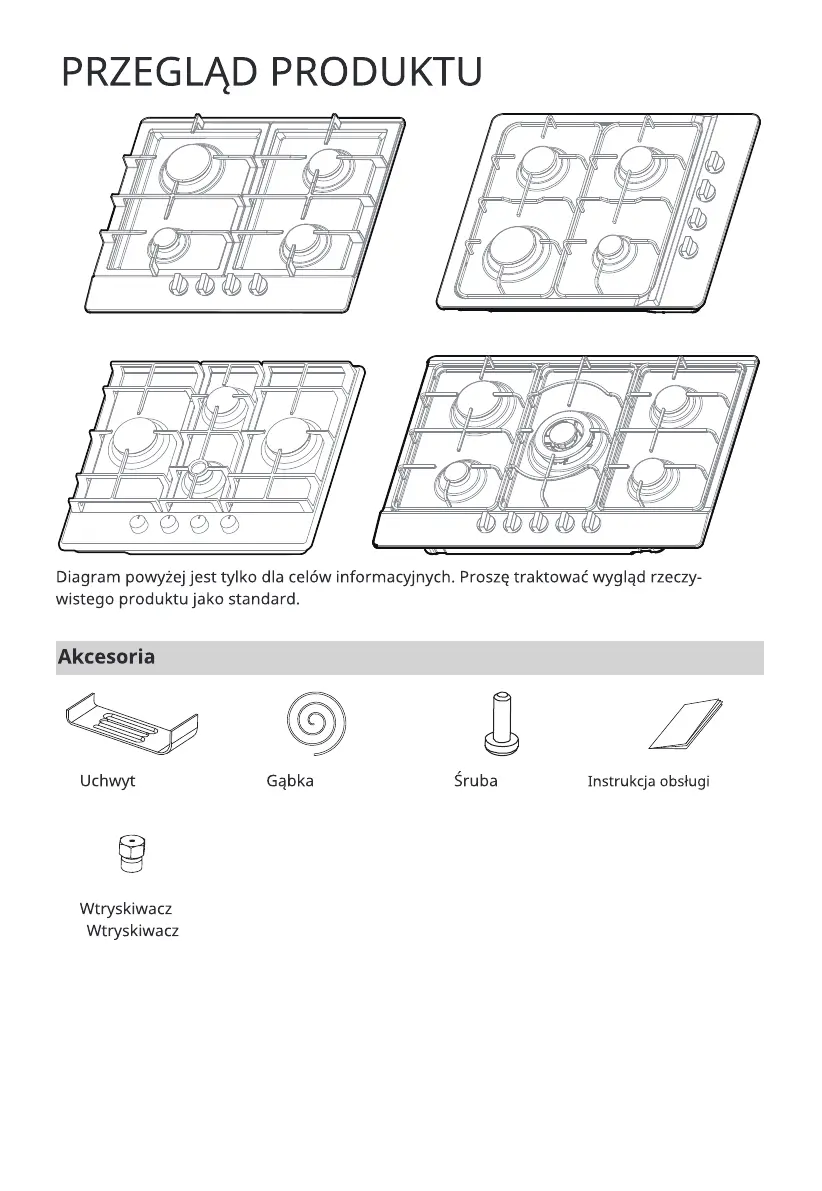 PRZEGLĄD PRODUKTU

Diagram powyżej jest tylko dla celów informacyjnych. Proszę traktować wygląd rzeczywistego produktu jako standard.

Akcesoria

Uchwyt

Gąbka

Śruba

Instrukcja obsługi

Wtryskiwacz
Wtryskiwacz