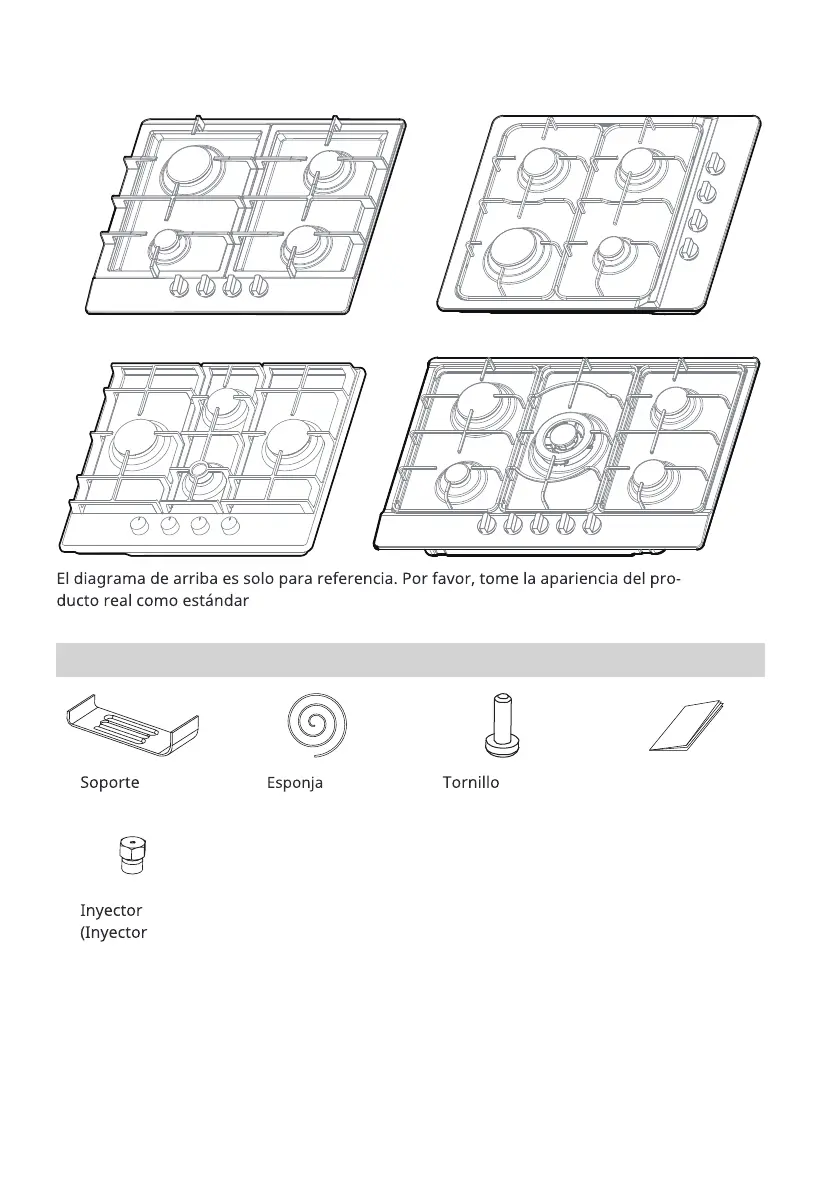 El diagrama de arriba es solo para referencia. Por favor, tome la apariencia del producto real como estándar

Soporte

Esponja

Tornillo

Inyector
(Inyector