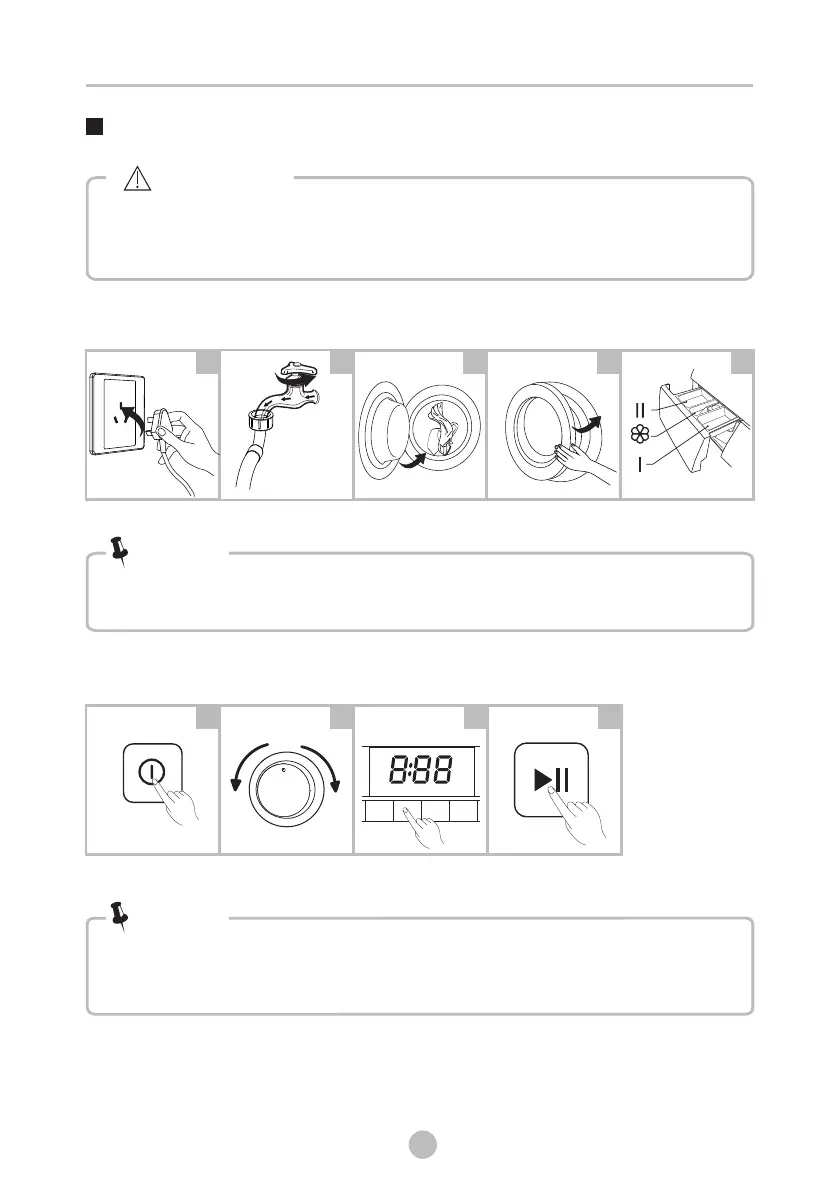 II

I

8:88