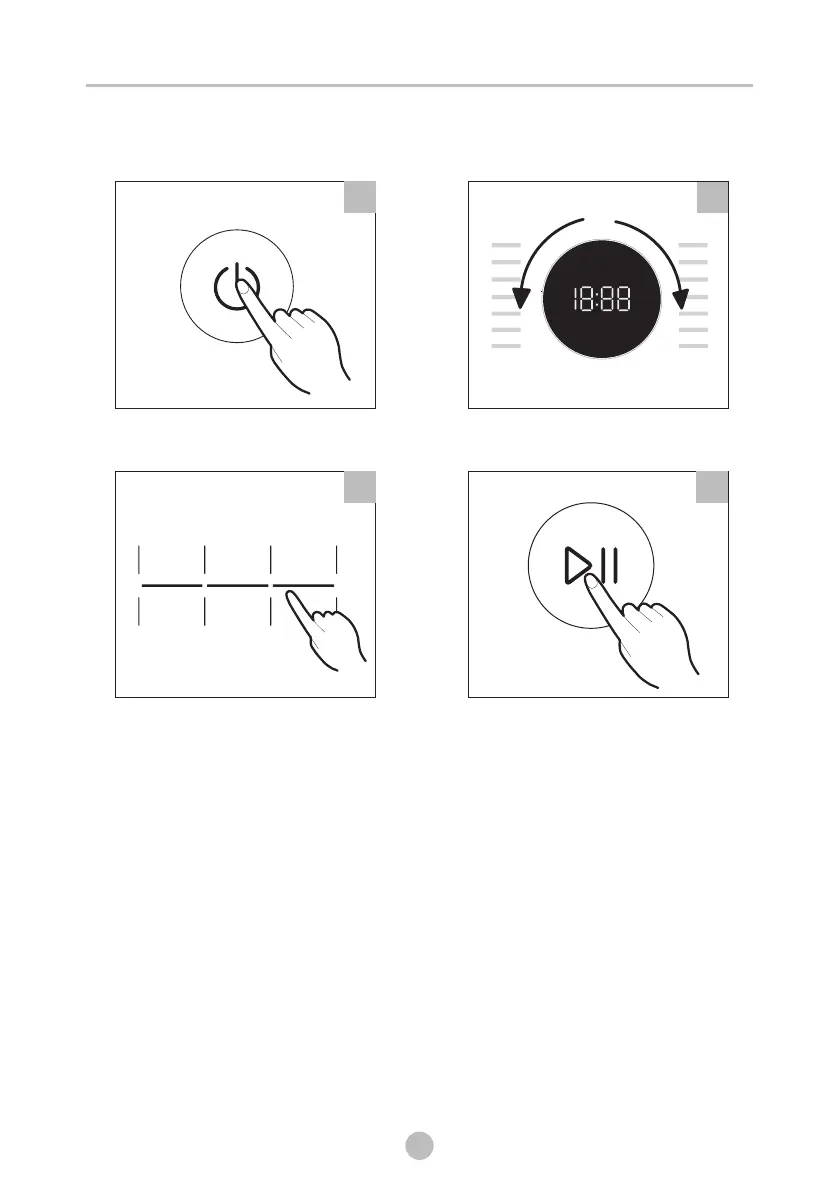 18:88