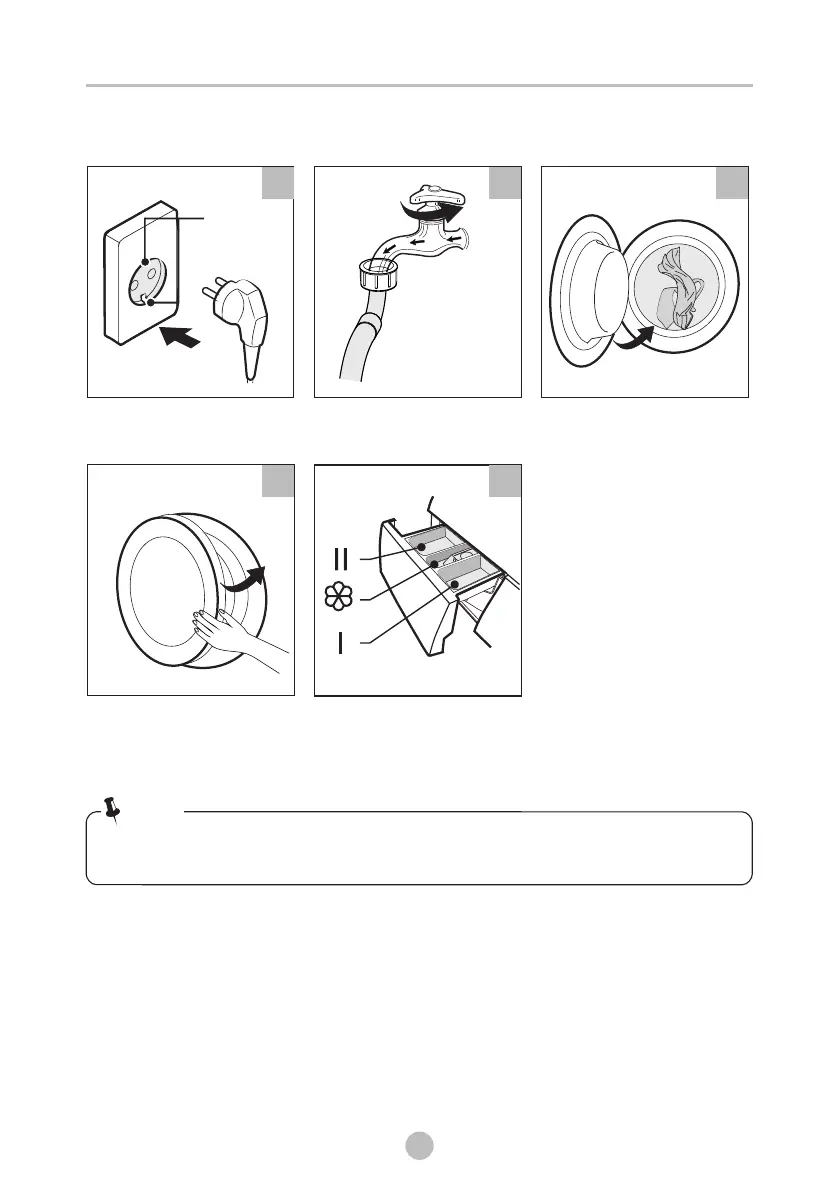 II

I