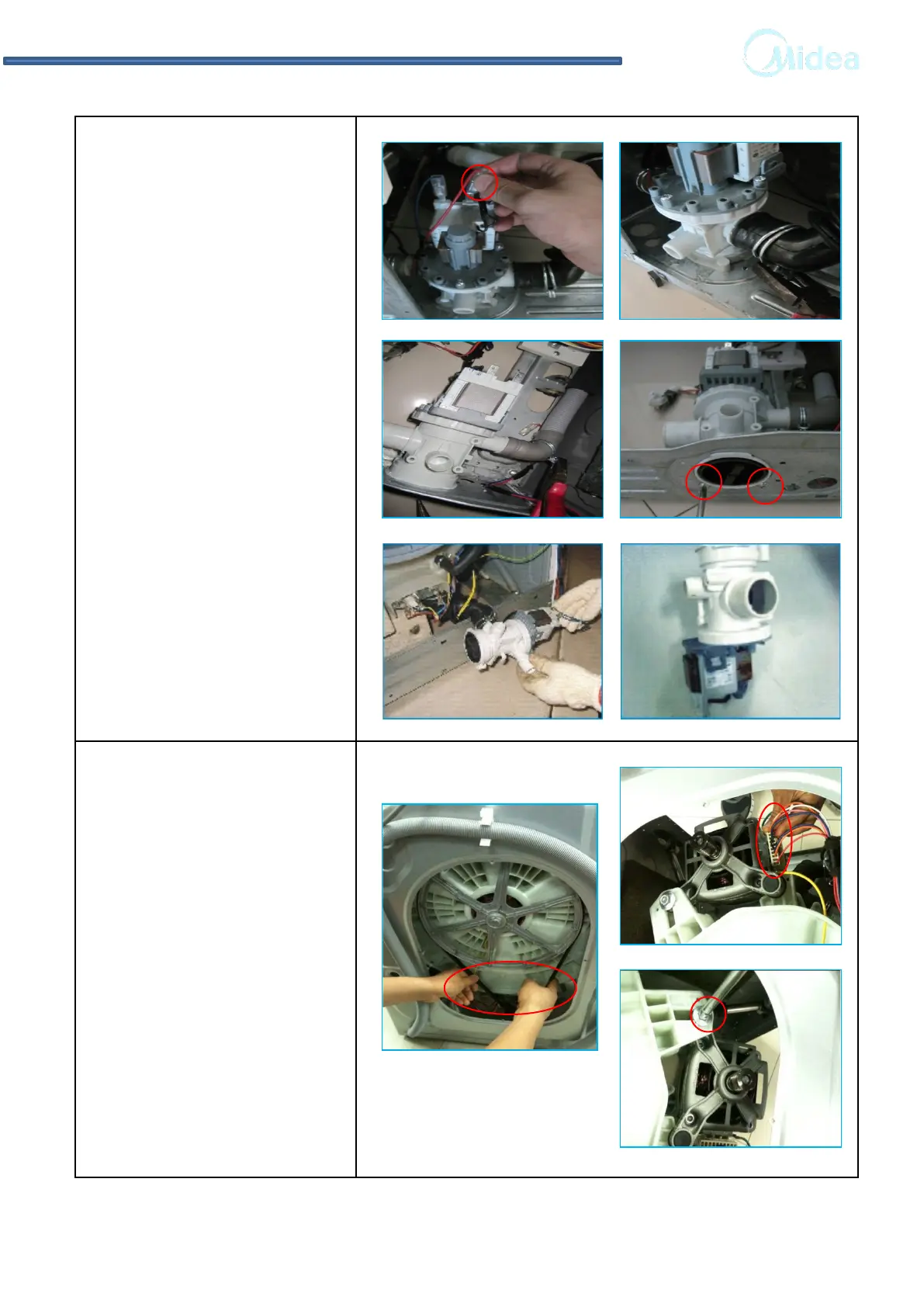 Midea