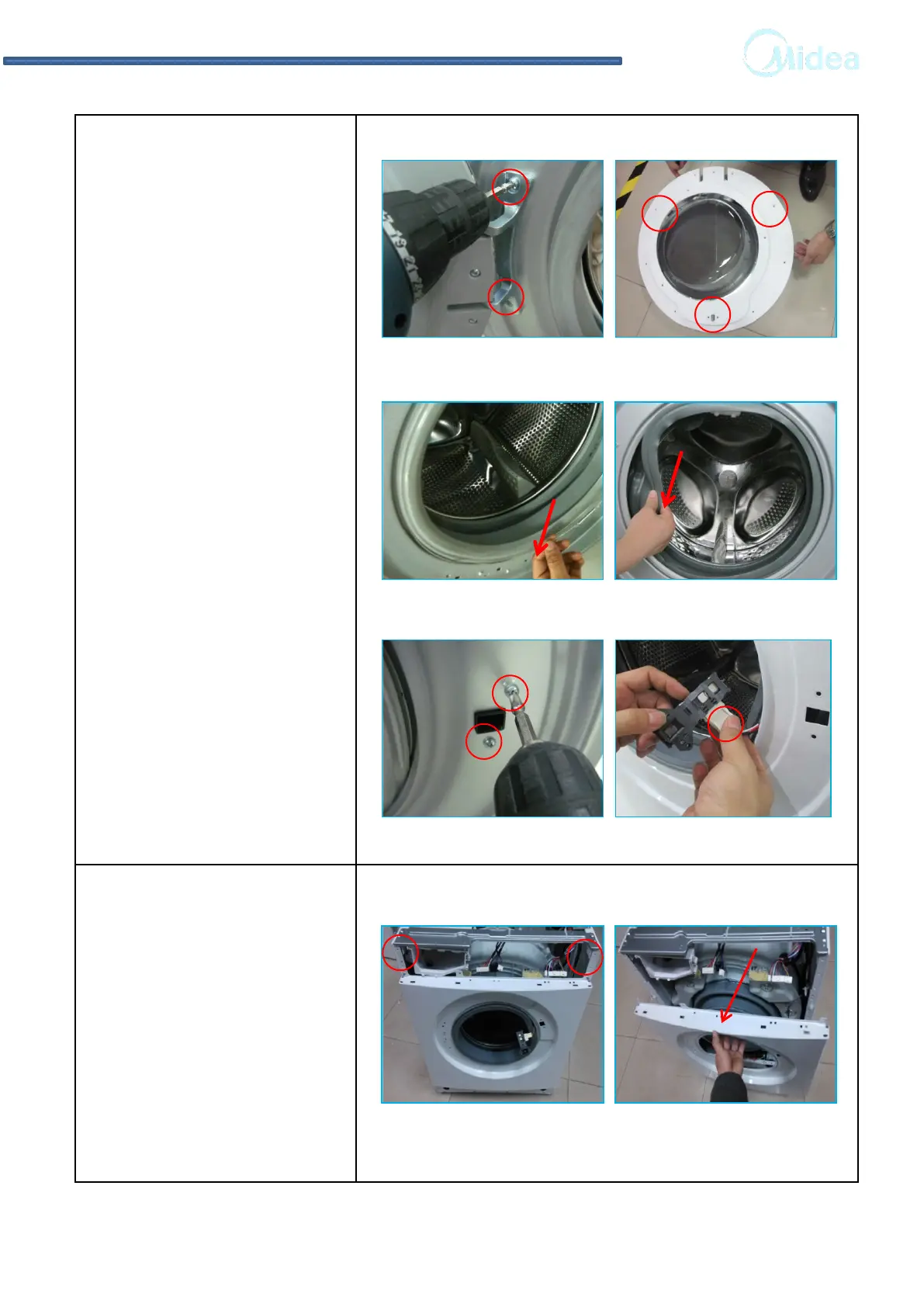 Midea