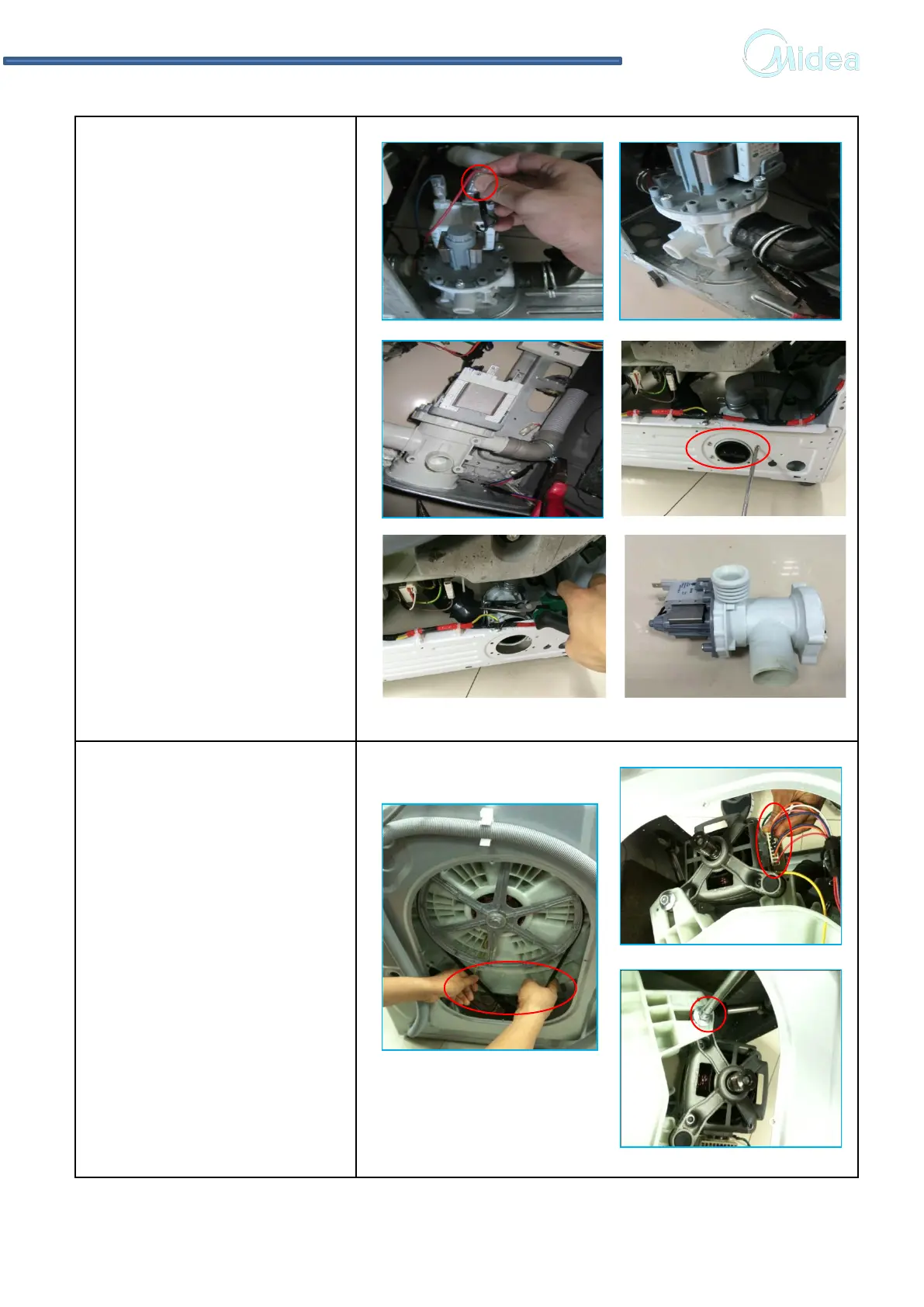 Midea