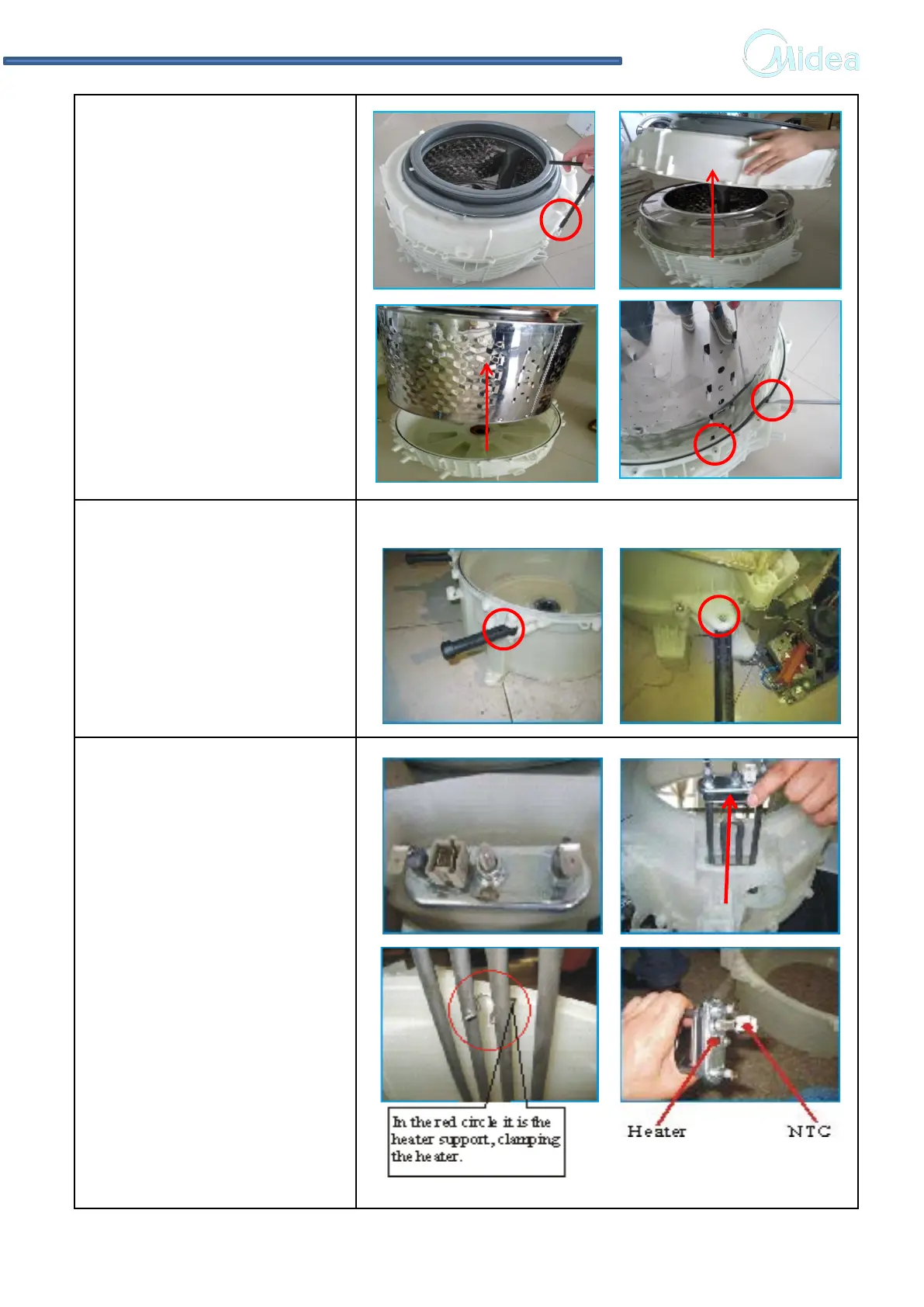 Midea

In the red circle it is the heater support, clamping the heater.

Heater

NTC