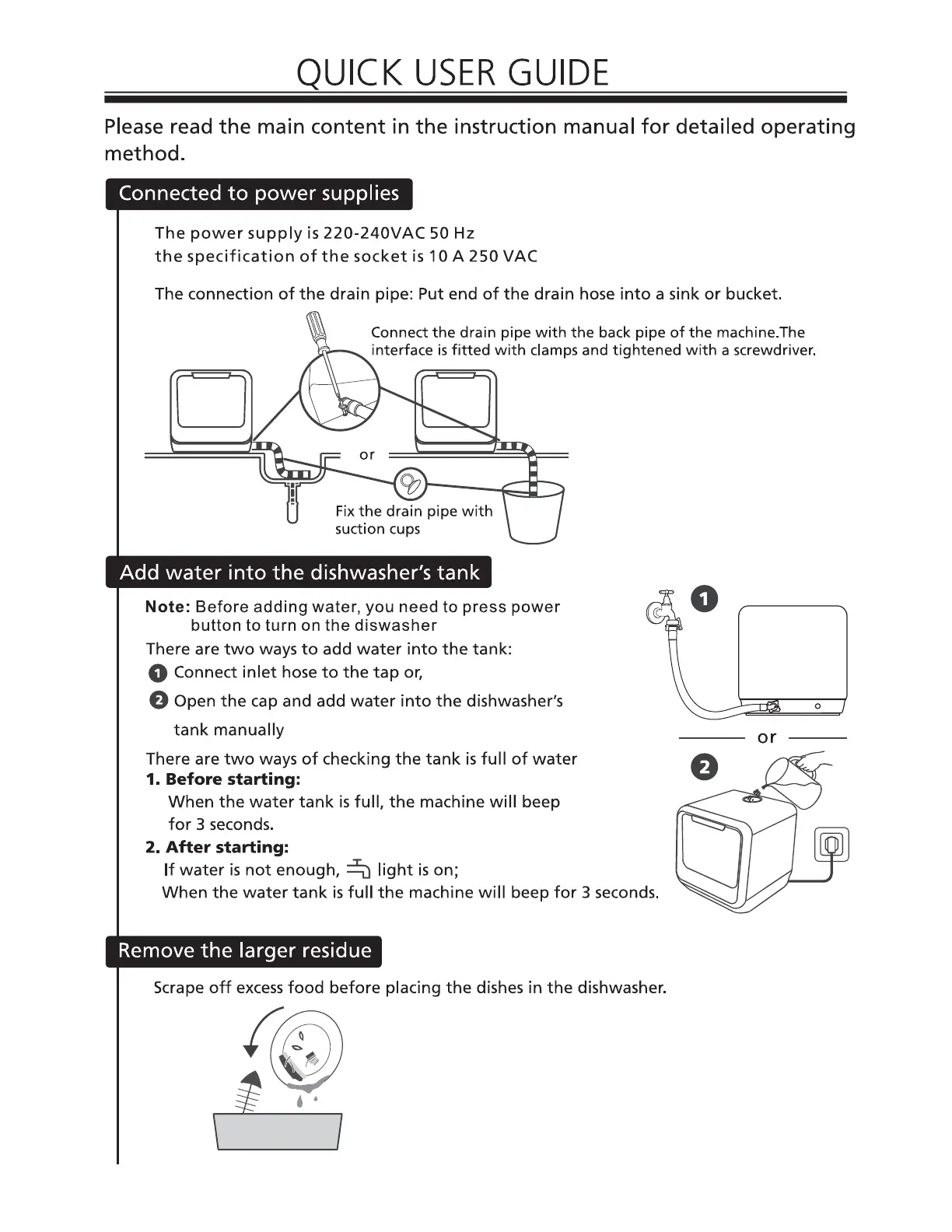 QUICK USER GUIDE

Please read the main content in the instruction manual for detailed operating method.

Connected to power supplies

The power supply is 220-240VAC 50 Hz
the specification of the socket is 10 A 250 VAC

The connection of the drain pipe: Put end of the drain hose into a sink or bucket.

Connect the drain pipe with the back pipe of the machine.The interface is fitted with clamps and tightened with a screwdriver.

or

Fix the drain pipe with suction cups

Add water into the dishwasher's tank

Note: Before adding water, you need to press power button to turn on the diswasher
There are two ways to add water into the tank:
1 Connect inlet hose to the tap or,
2 Open the cap and add water into the dishwasher's tank manually
There are two ways of checking the tank is full of water
1. Before starting:
When the water tank is full, the machine will beep for 3 seconds.
2. After starting:
If water is not enough, light is on;
When the water tank is full the machine will beep for 3 seconds.

1

or

2

Remove the larger residue

Scrape off excess food before placing the dishes in the dishwasher.