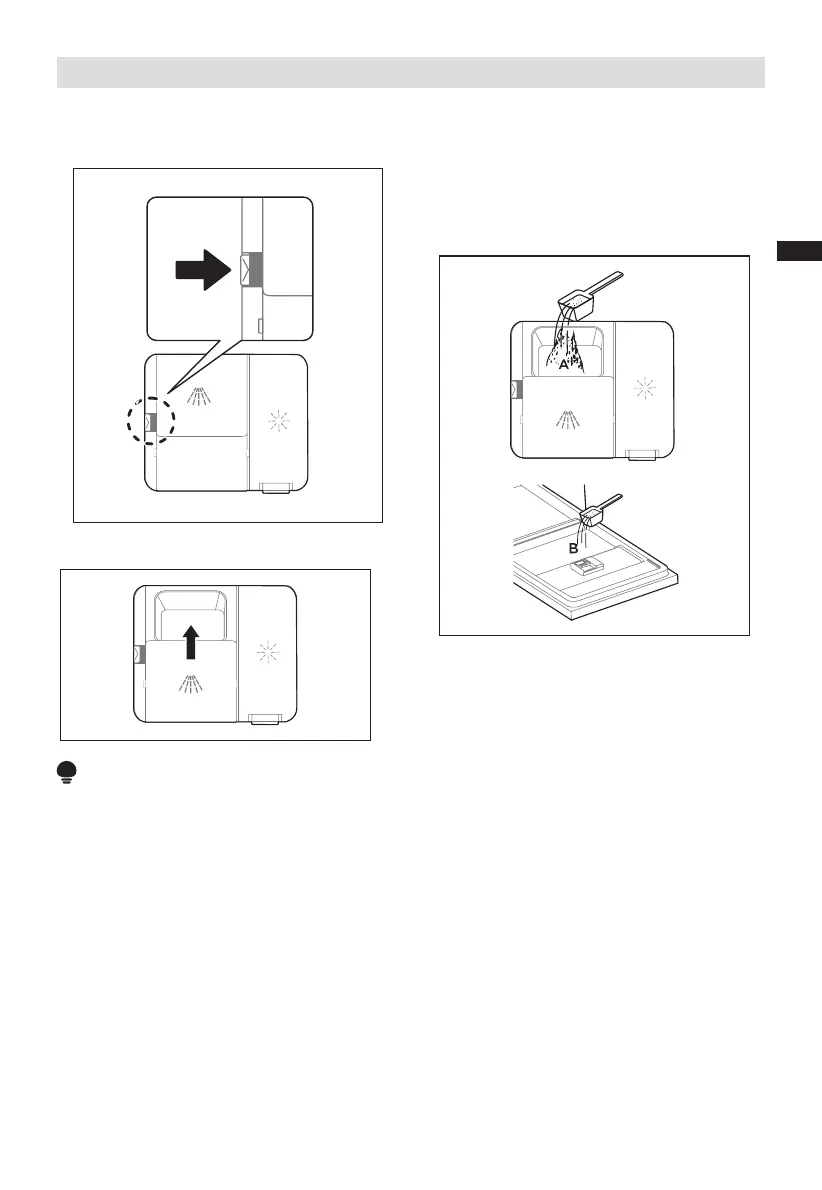 A

B