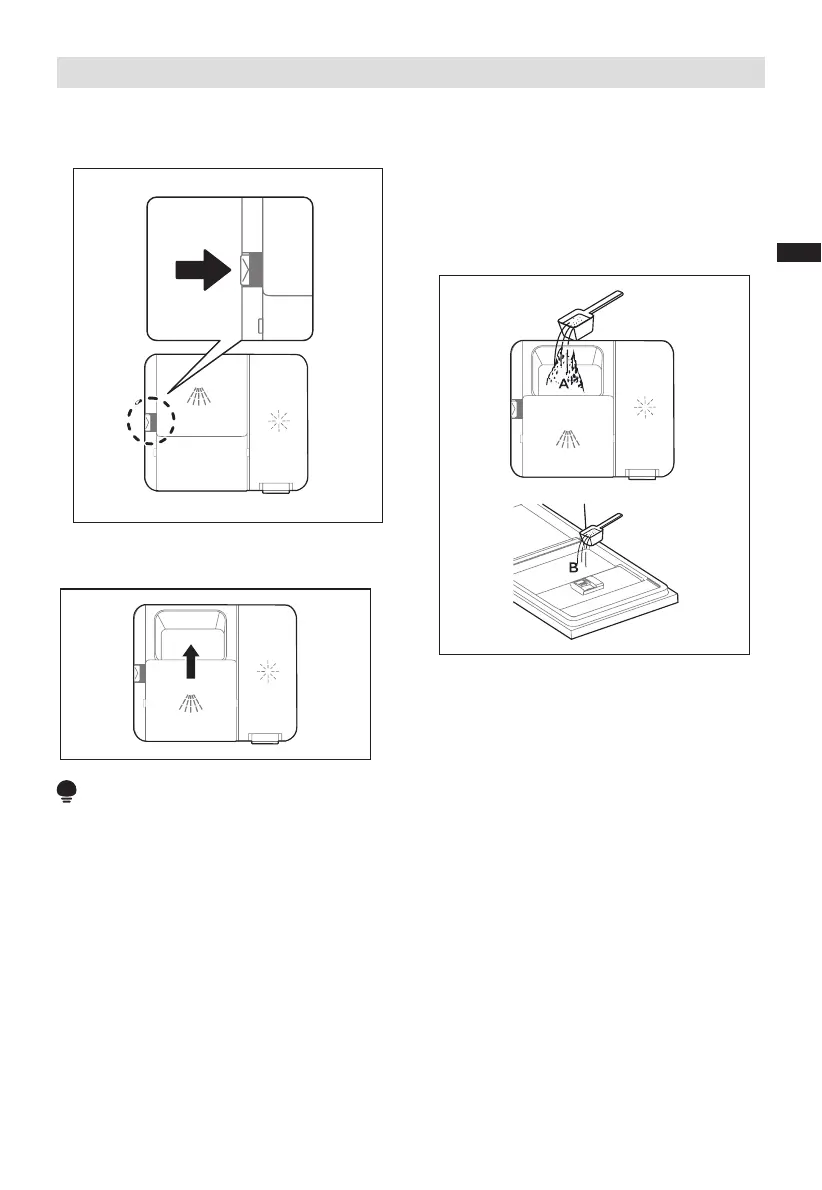 A

B