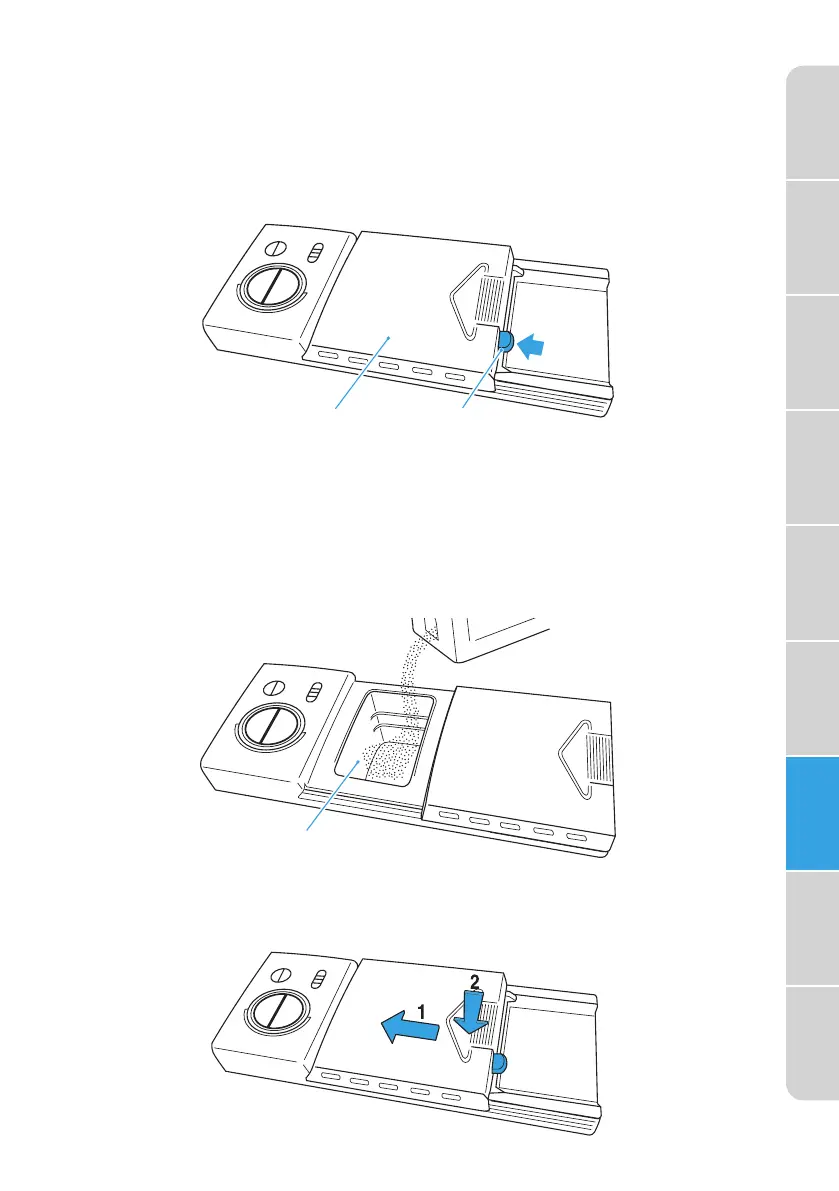 2

1