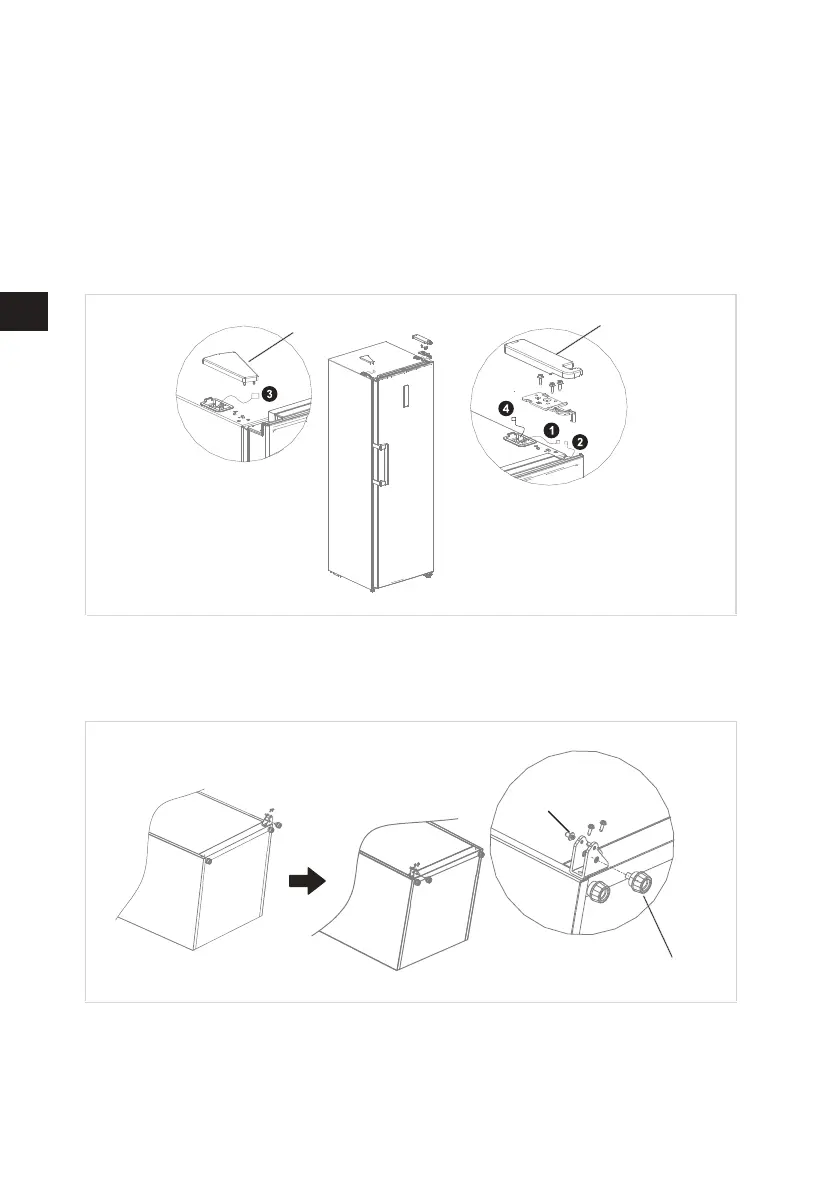 3

4

1

2