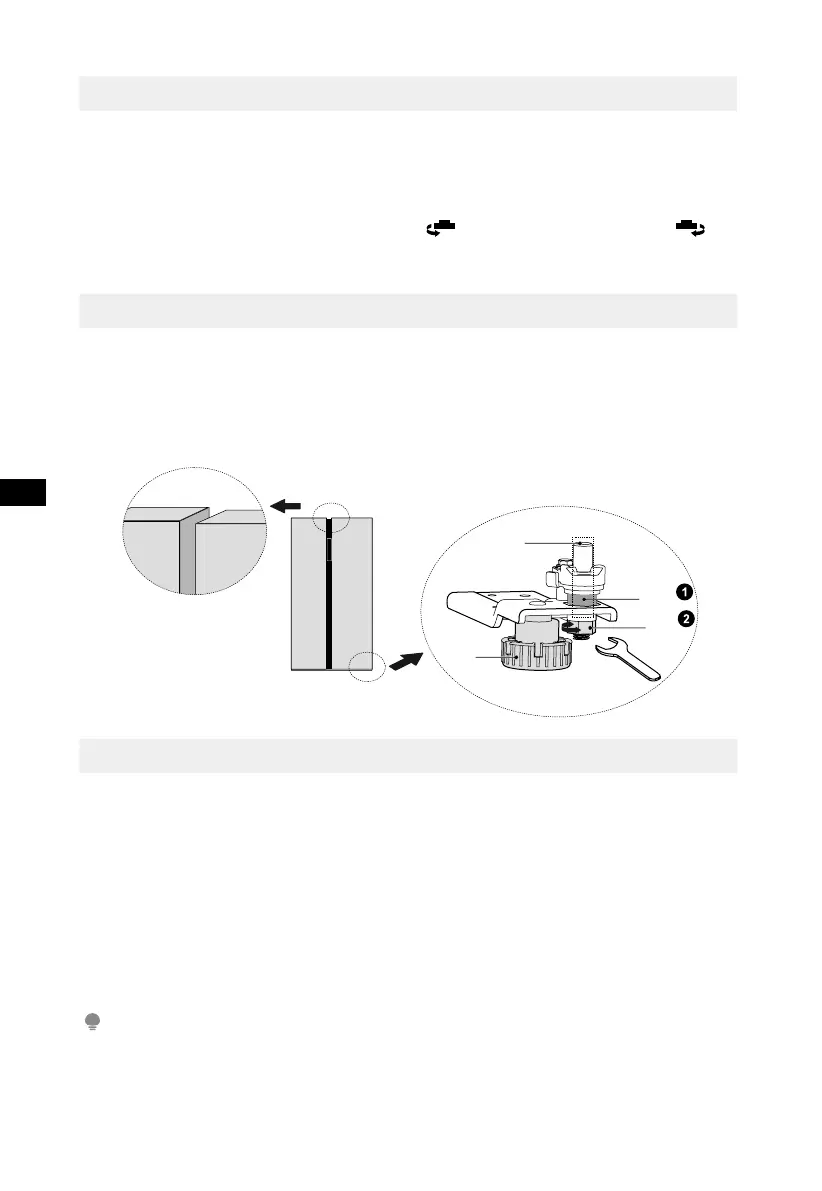 1

2