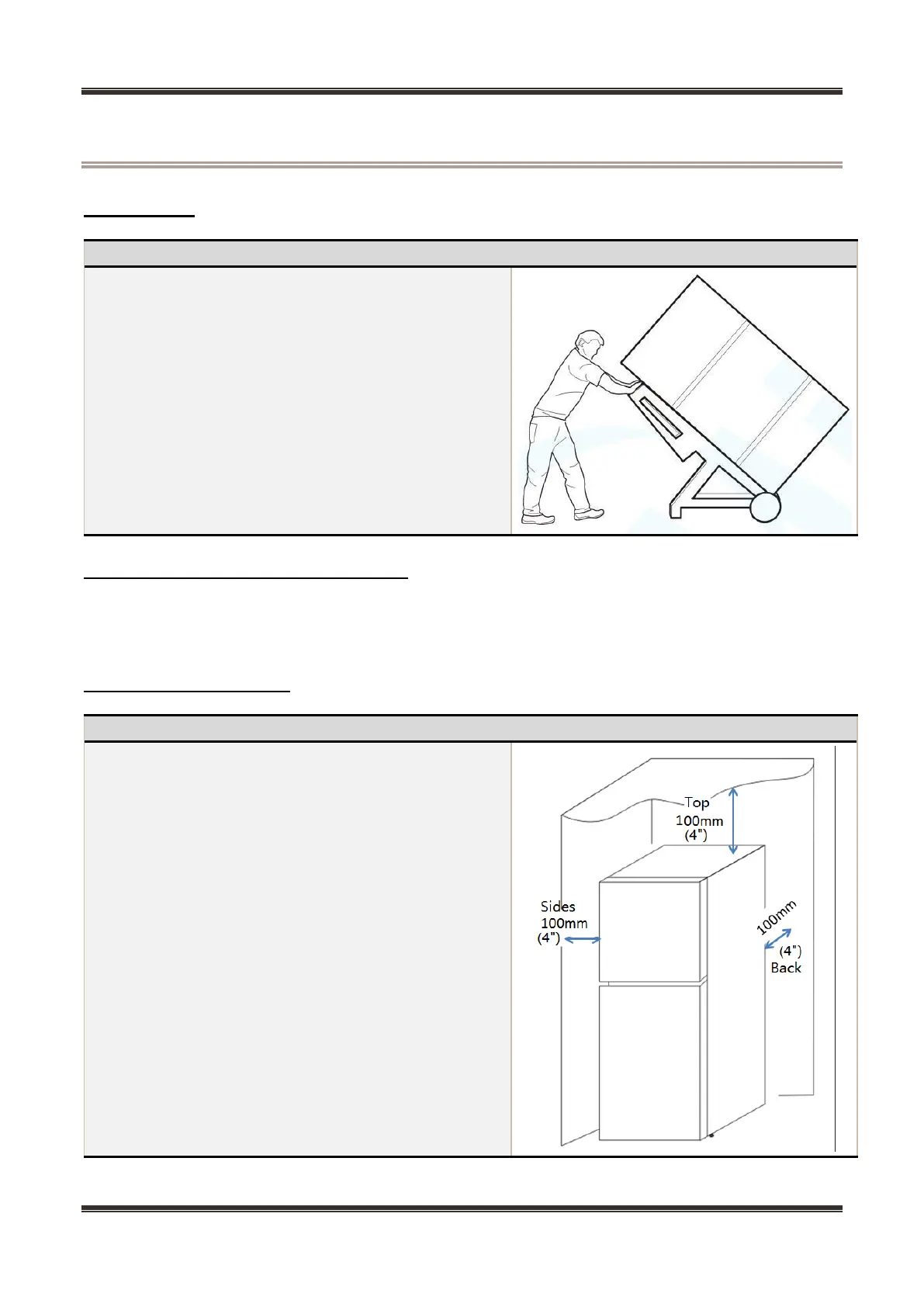 Top
100mm
(4")

Sides
100mm
(4")

100mm
(4")
Back