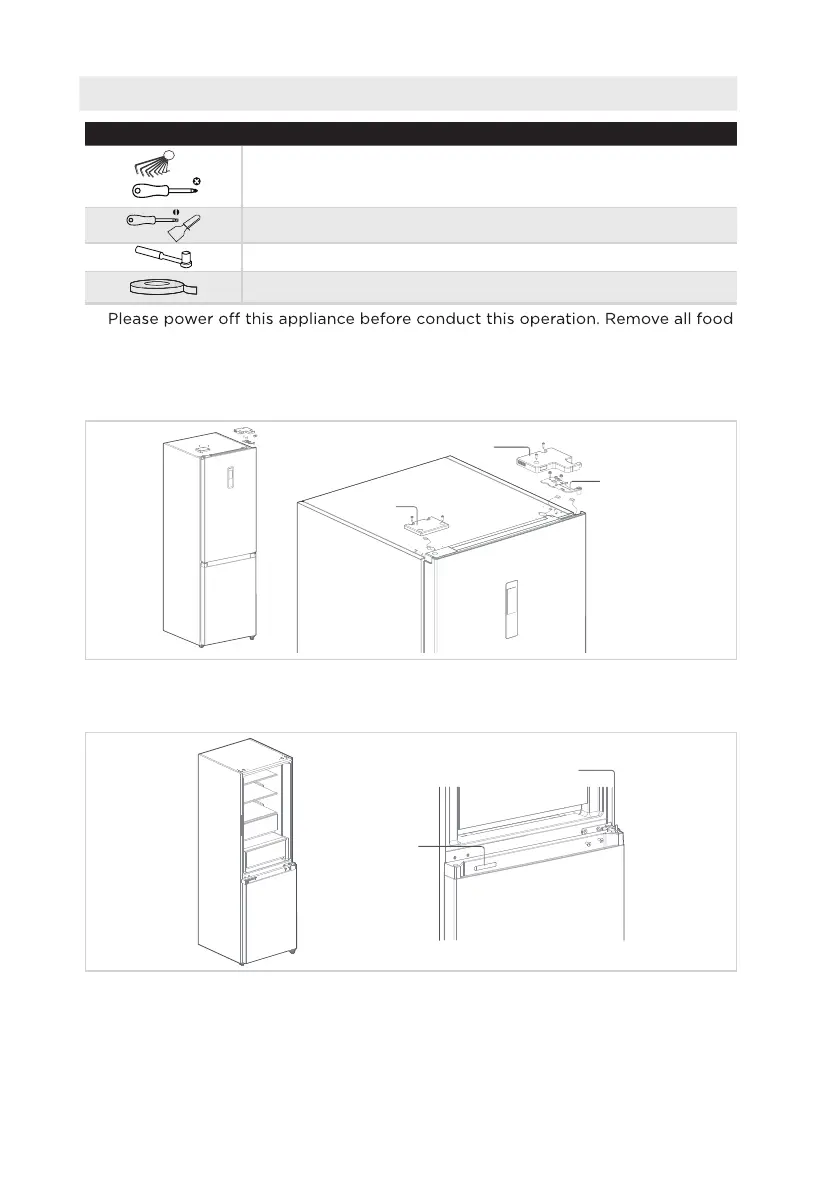 Please power off this appliance before conduct this operation. Remove all food