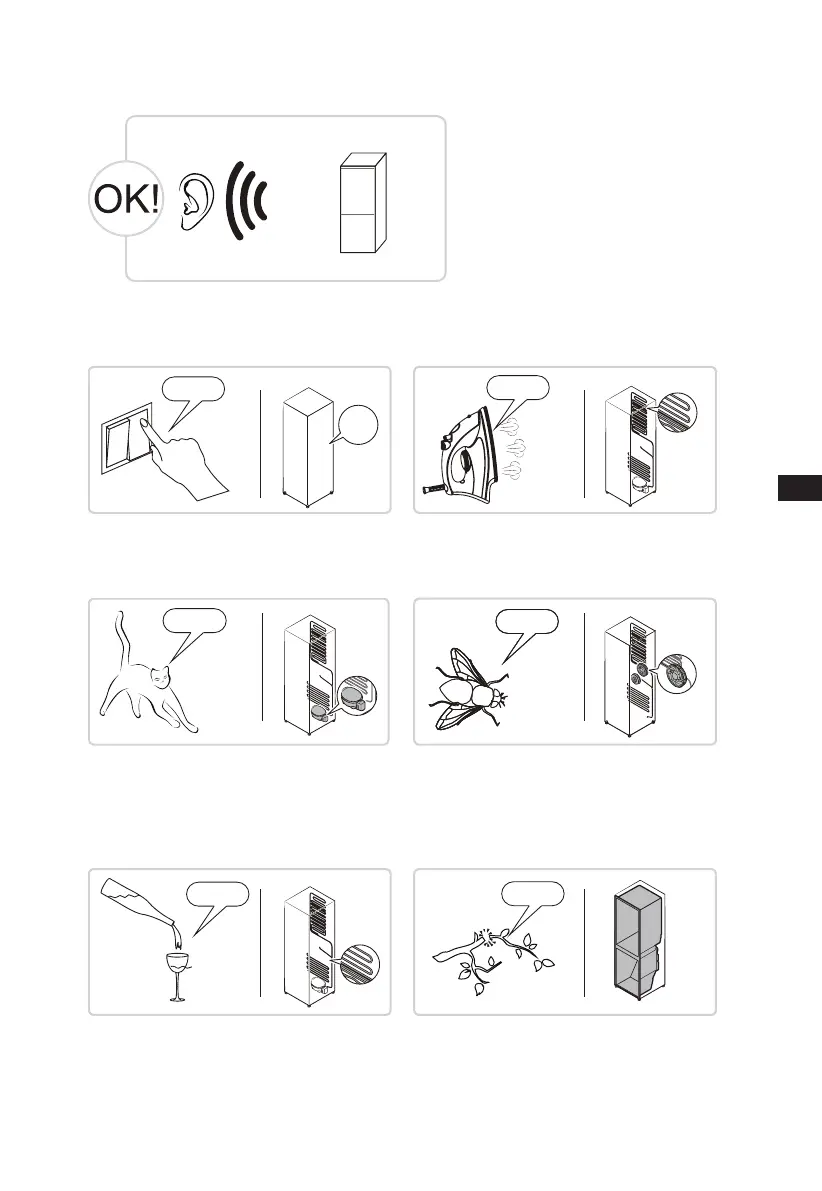 OK!