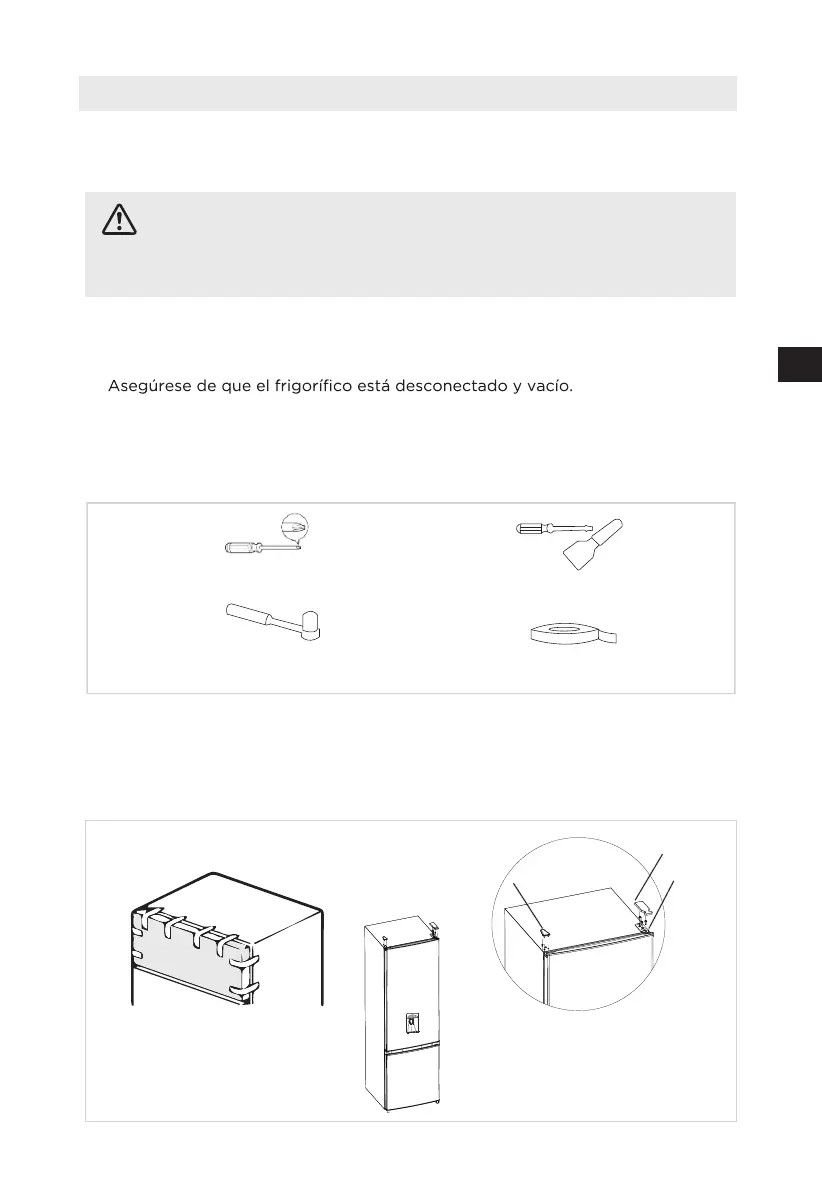 Asegúrese de que el frigorífico está desconectado y vacío.