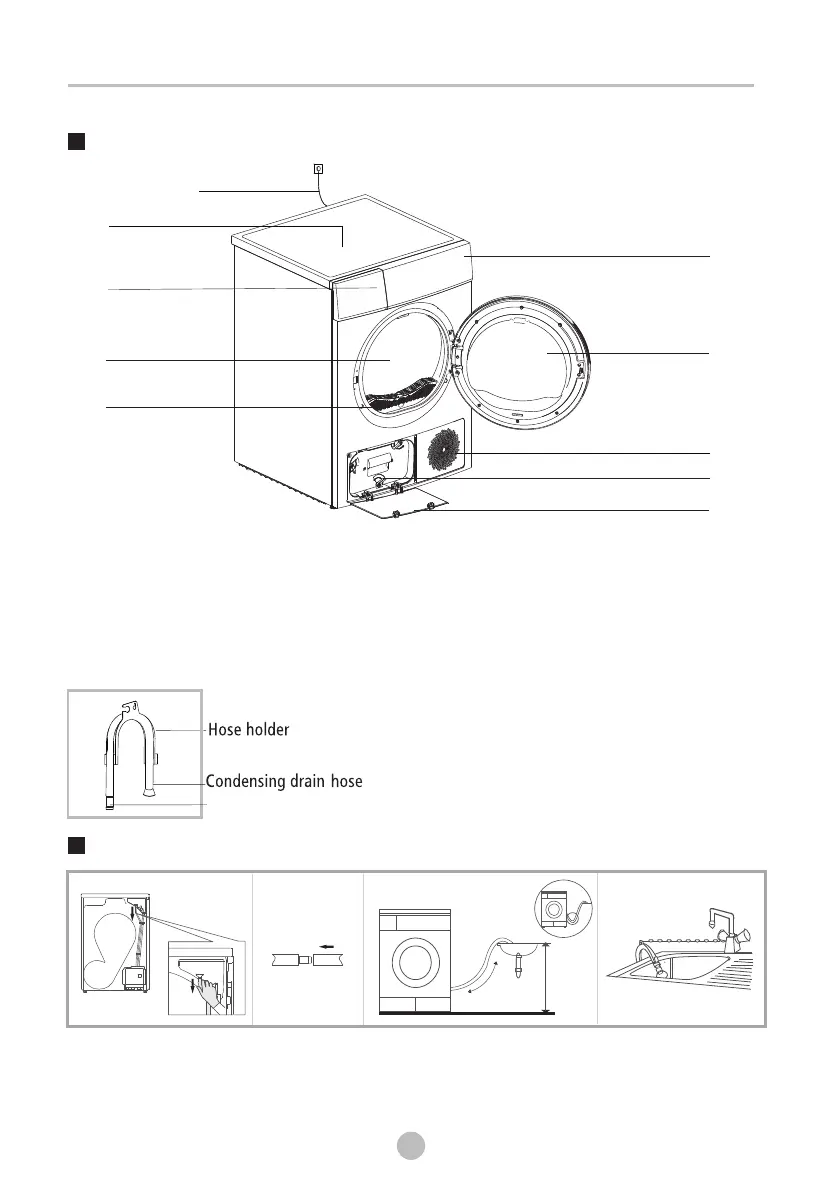 Hose holder

Condensing drain hose