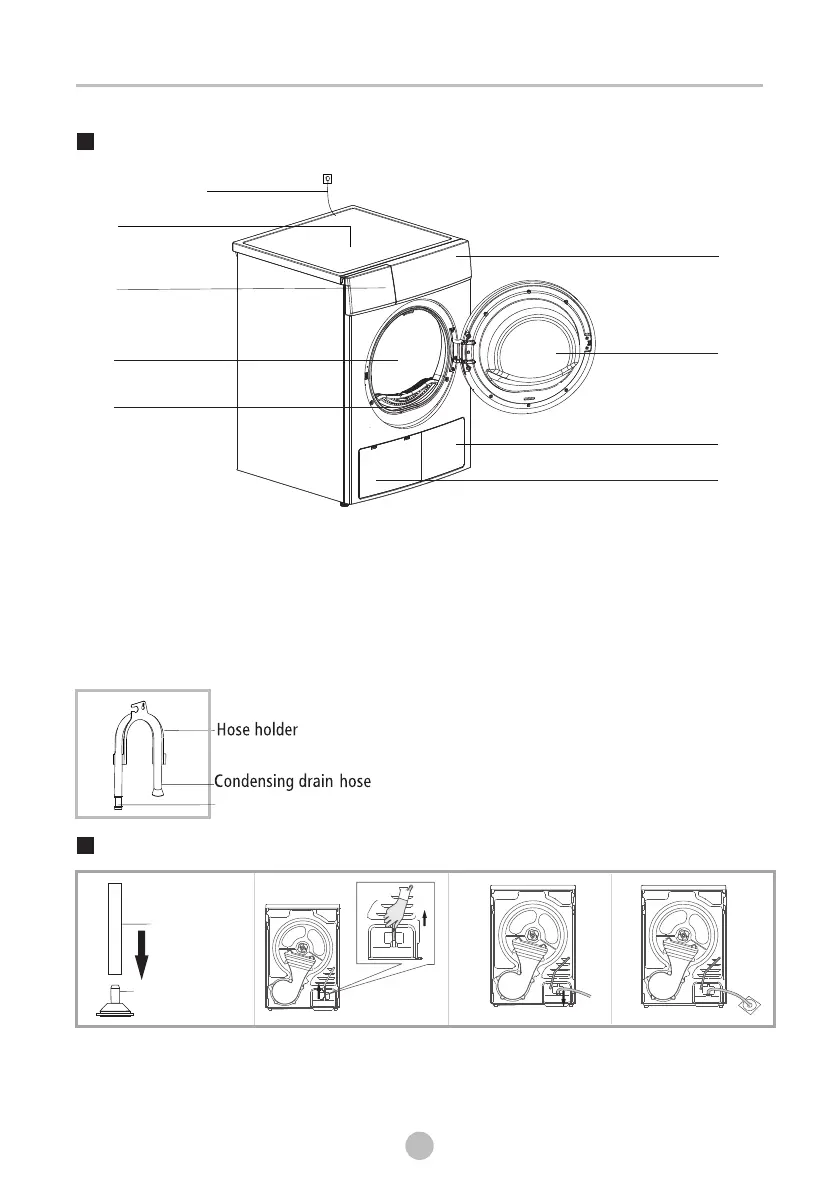 Hose holder

Condensing drain hose