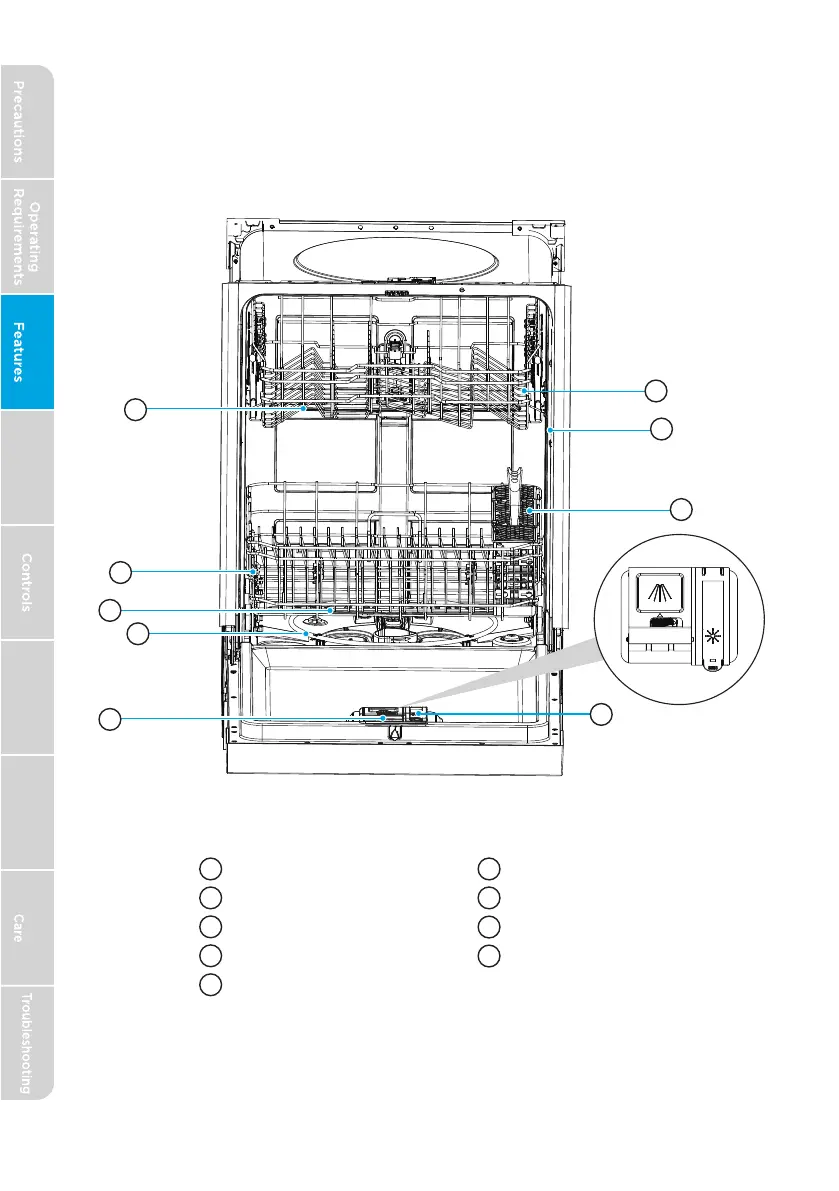 Precautions

Operating Requirements

Features

Controls

Care

Troubleshooting