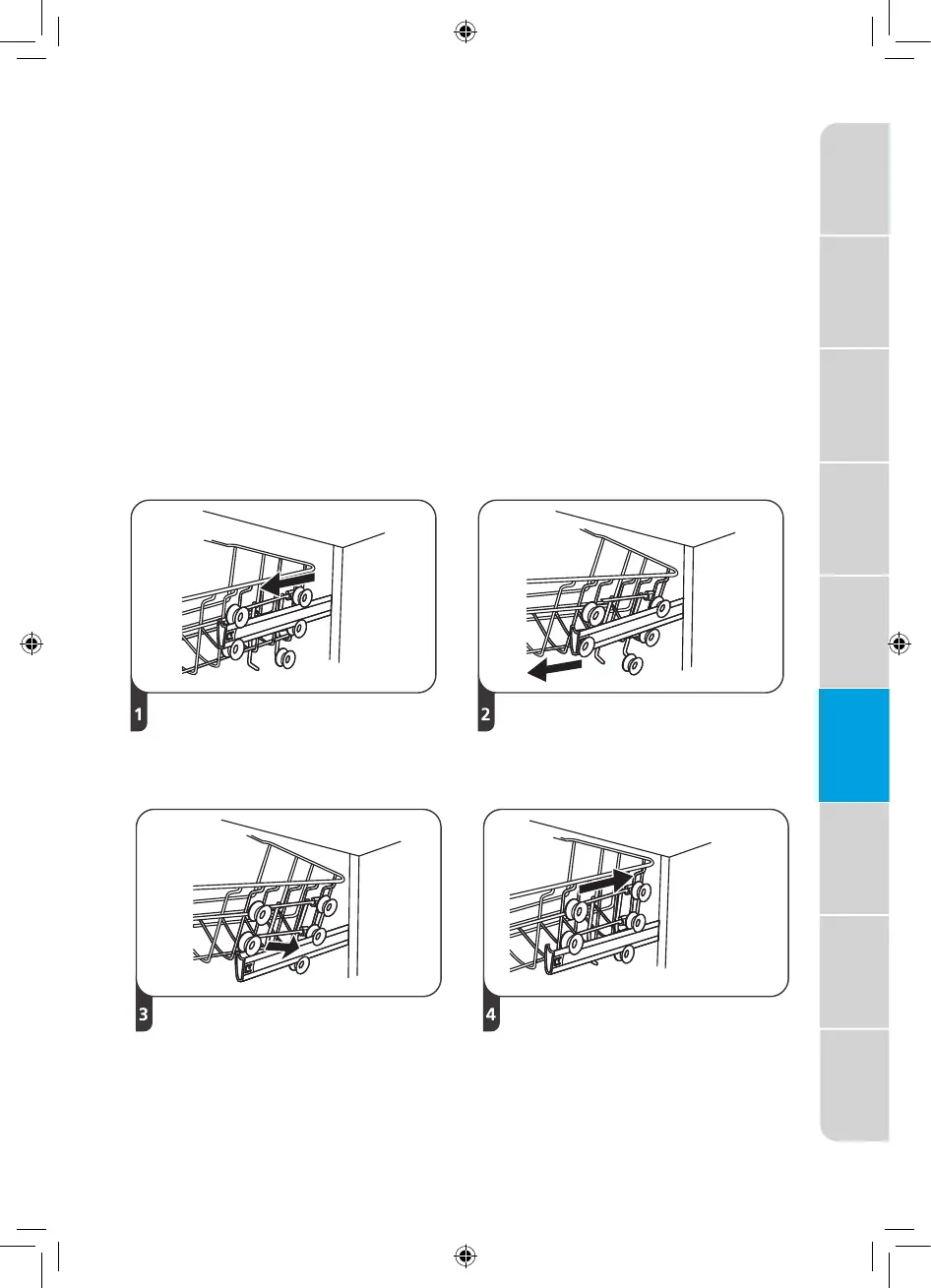 1

2

3

4