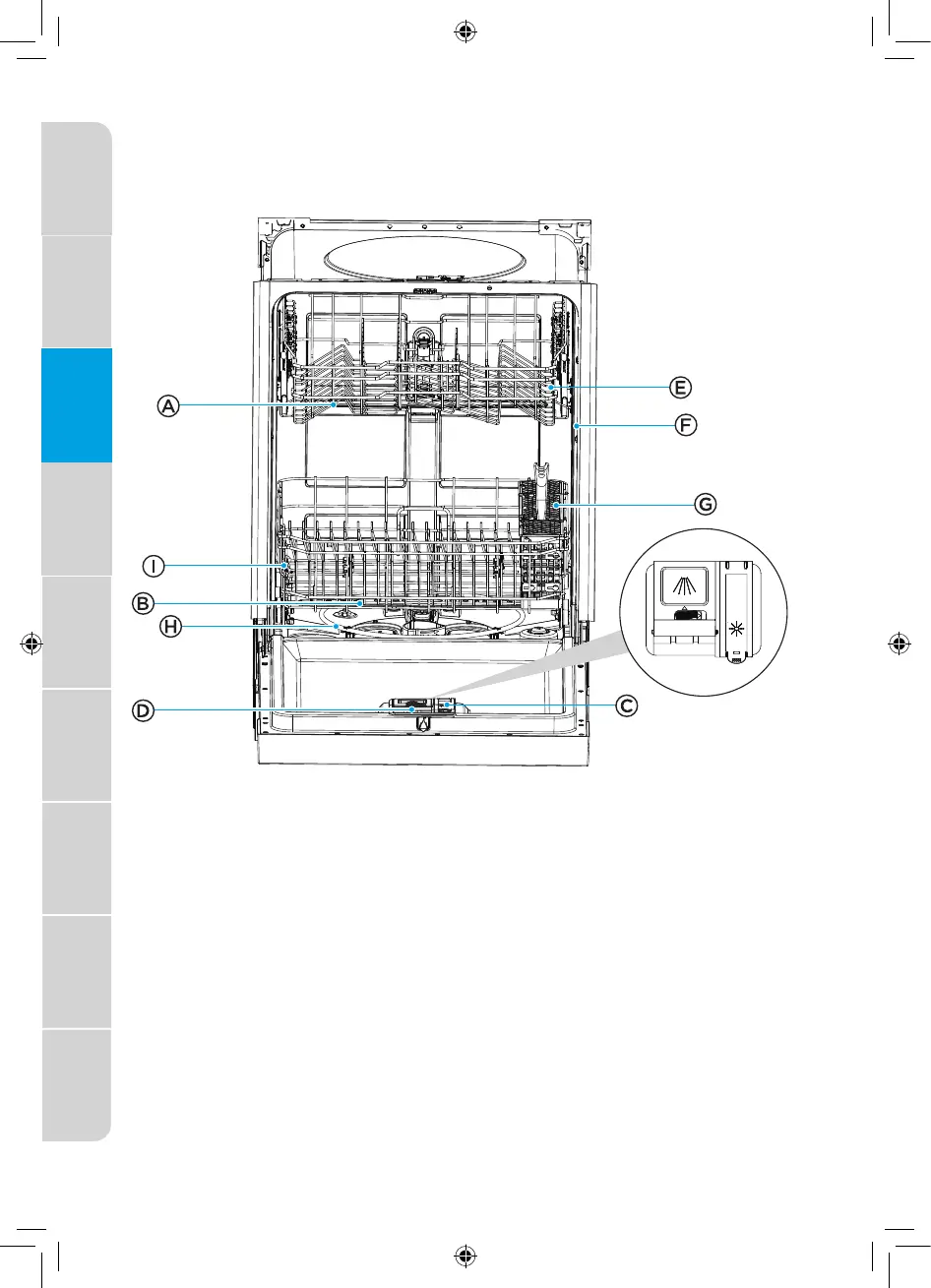 A
E
F
G
I
B
H
D
C