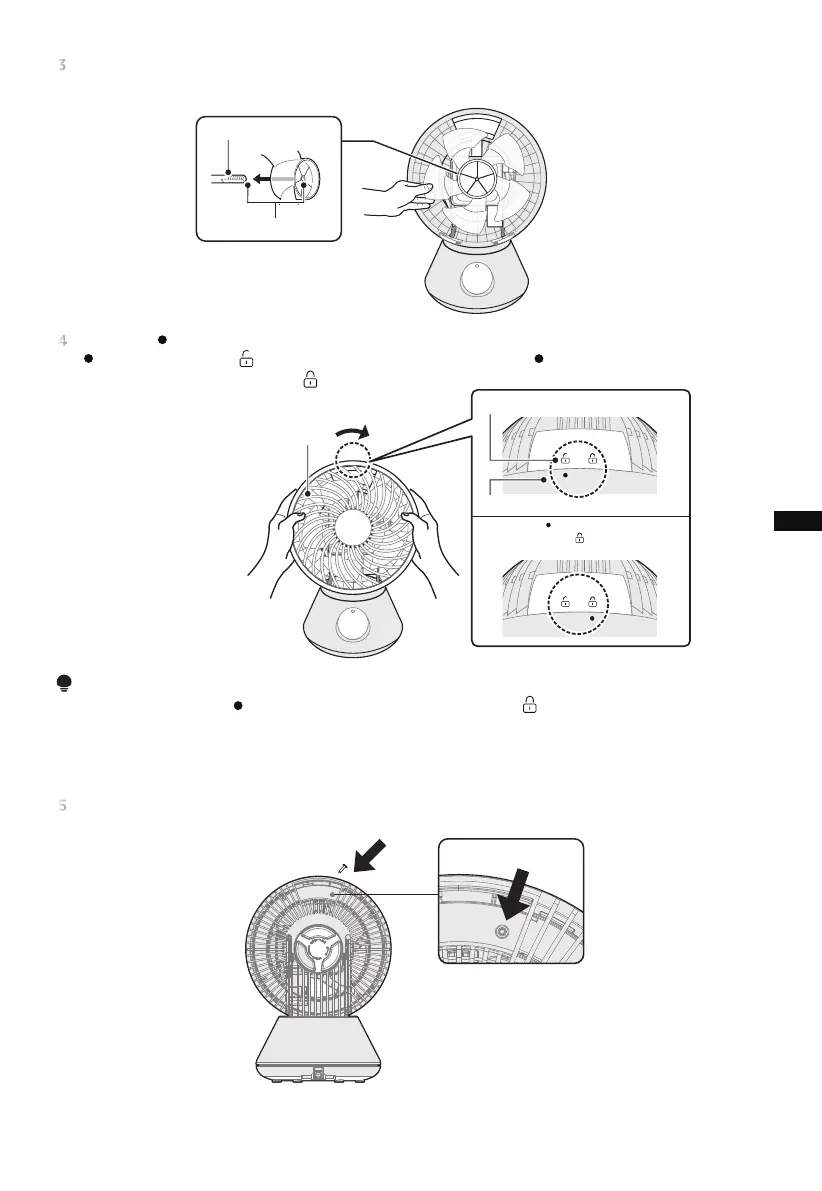 3

4

5