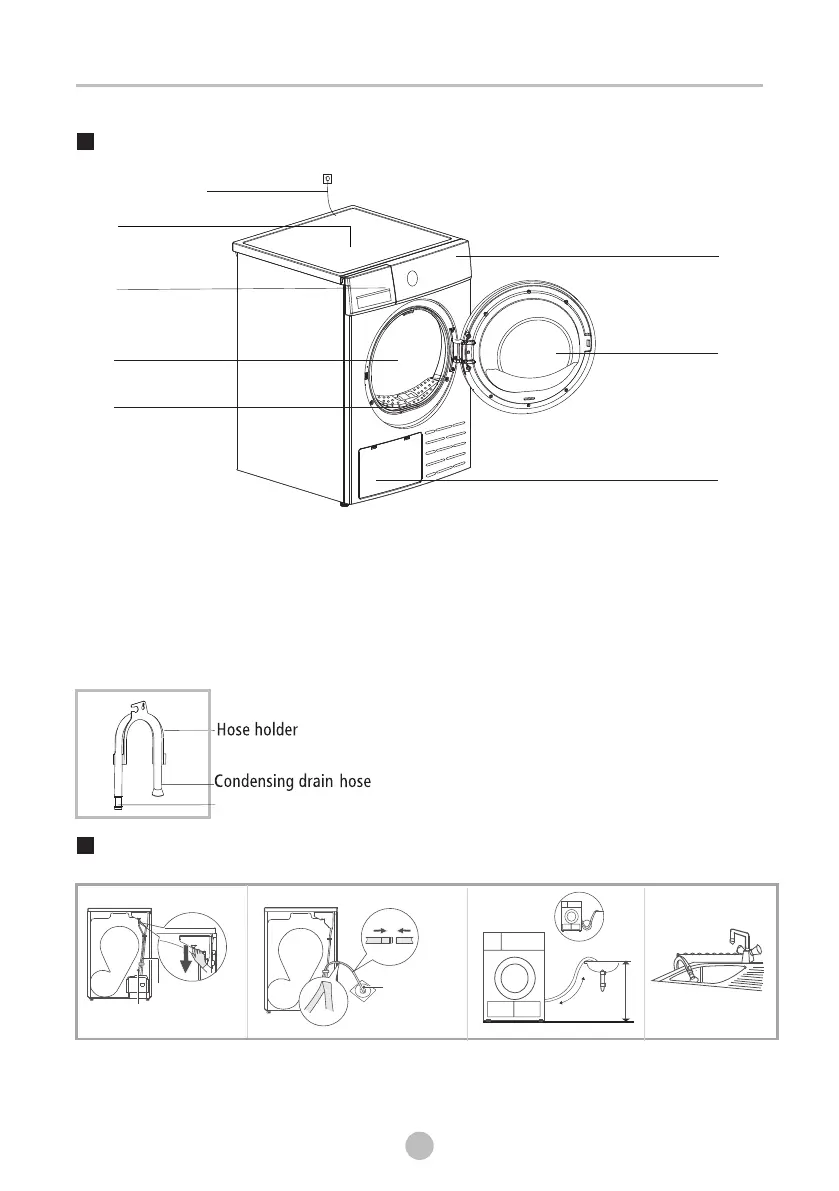 Hose holder

Condensing drain hose