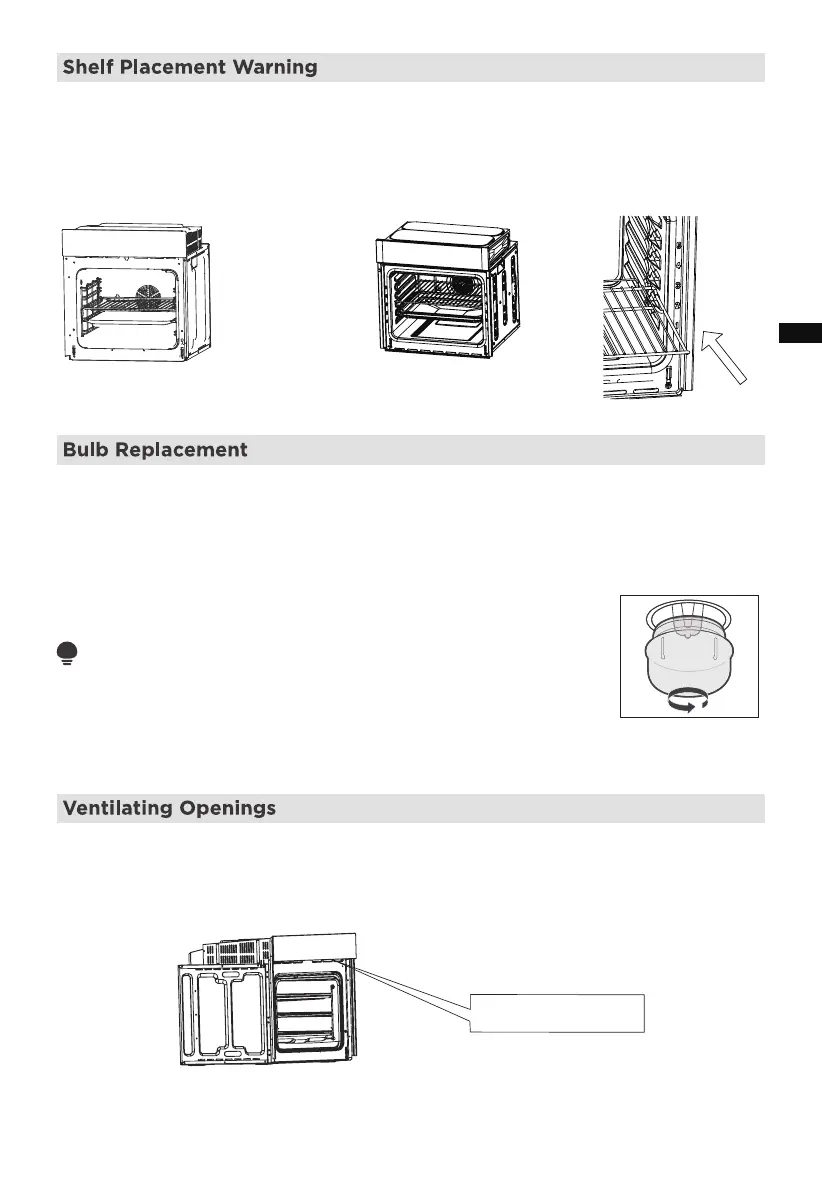 Shelf Placement Warning

Bulb Replacement

Ventilating Openings