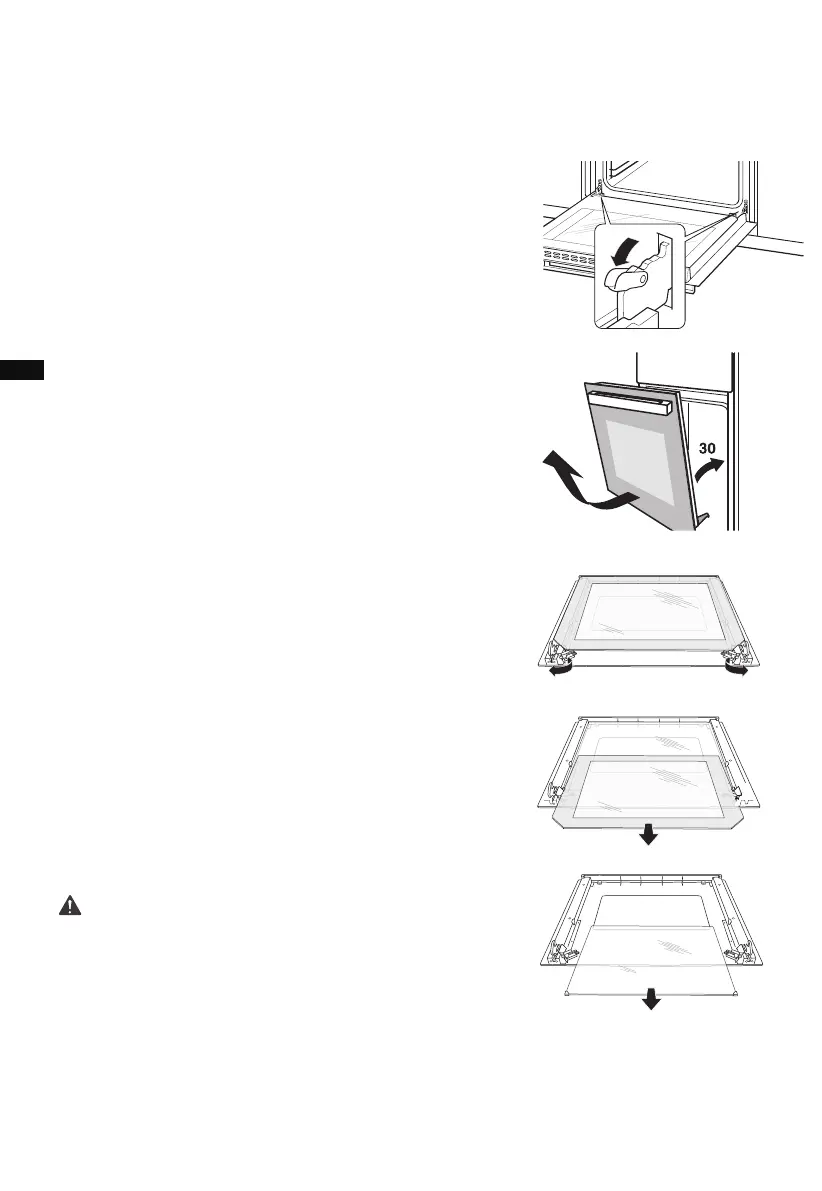 30