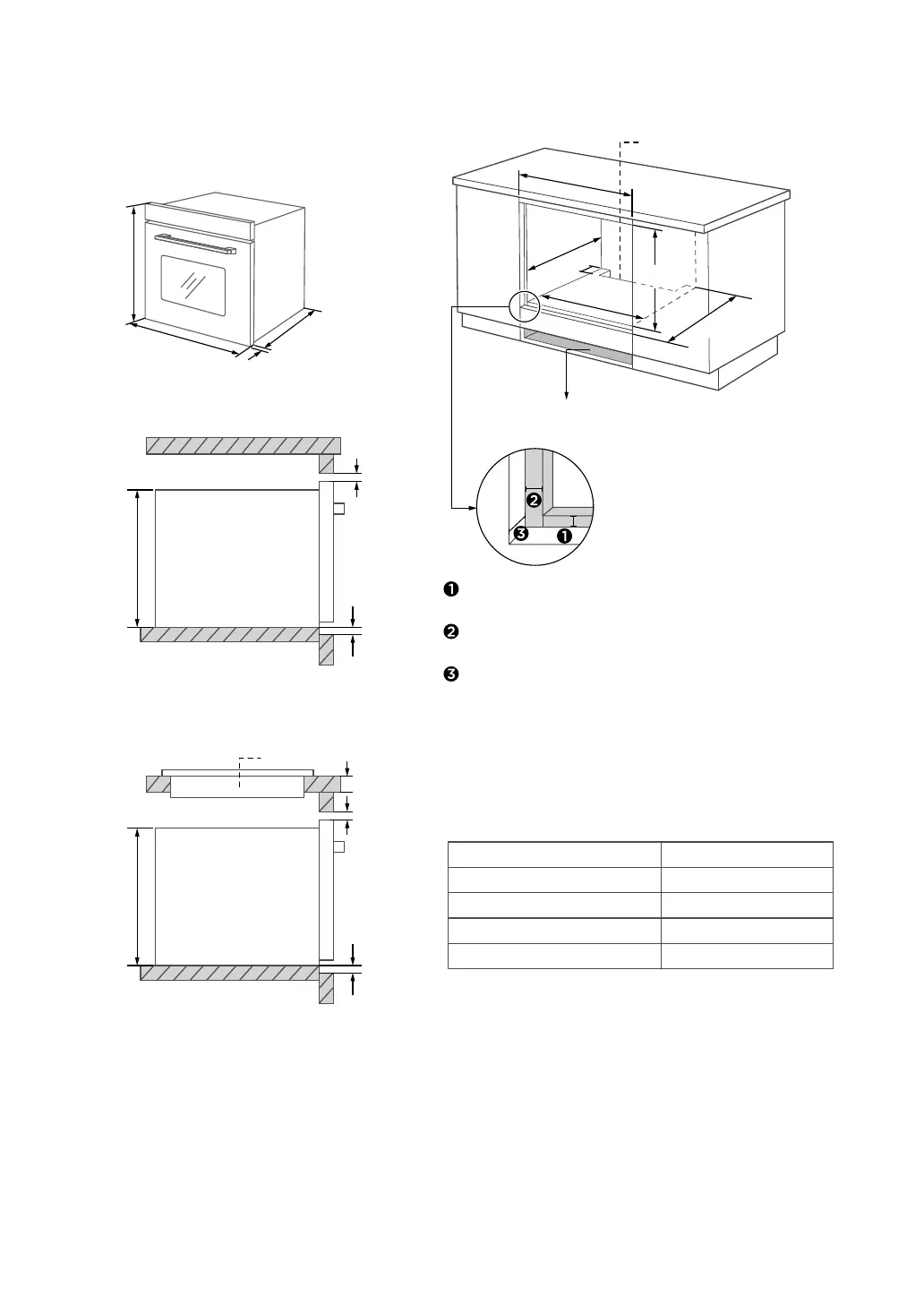 ❷
❸ ❶

❶

❷

❸