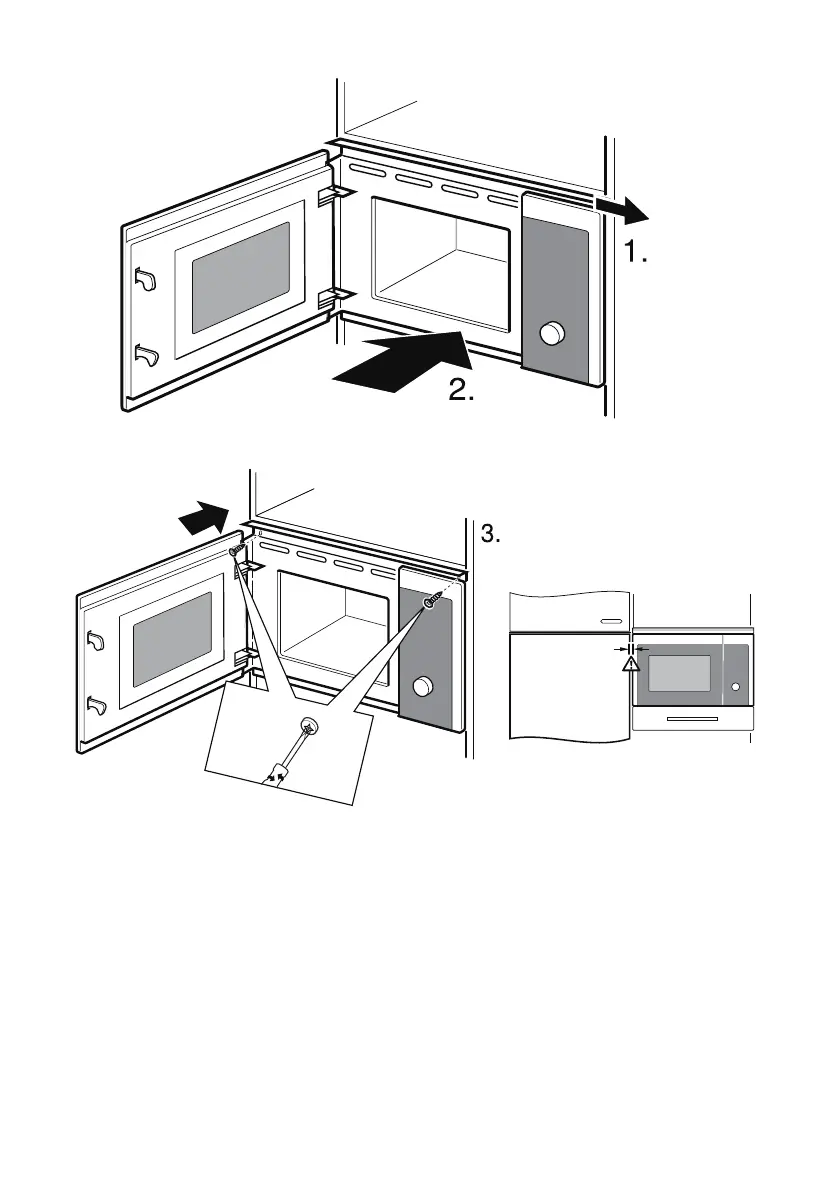 1.

2.

3.