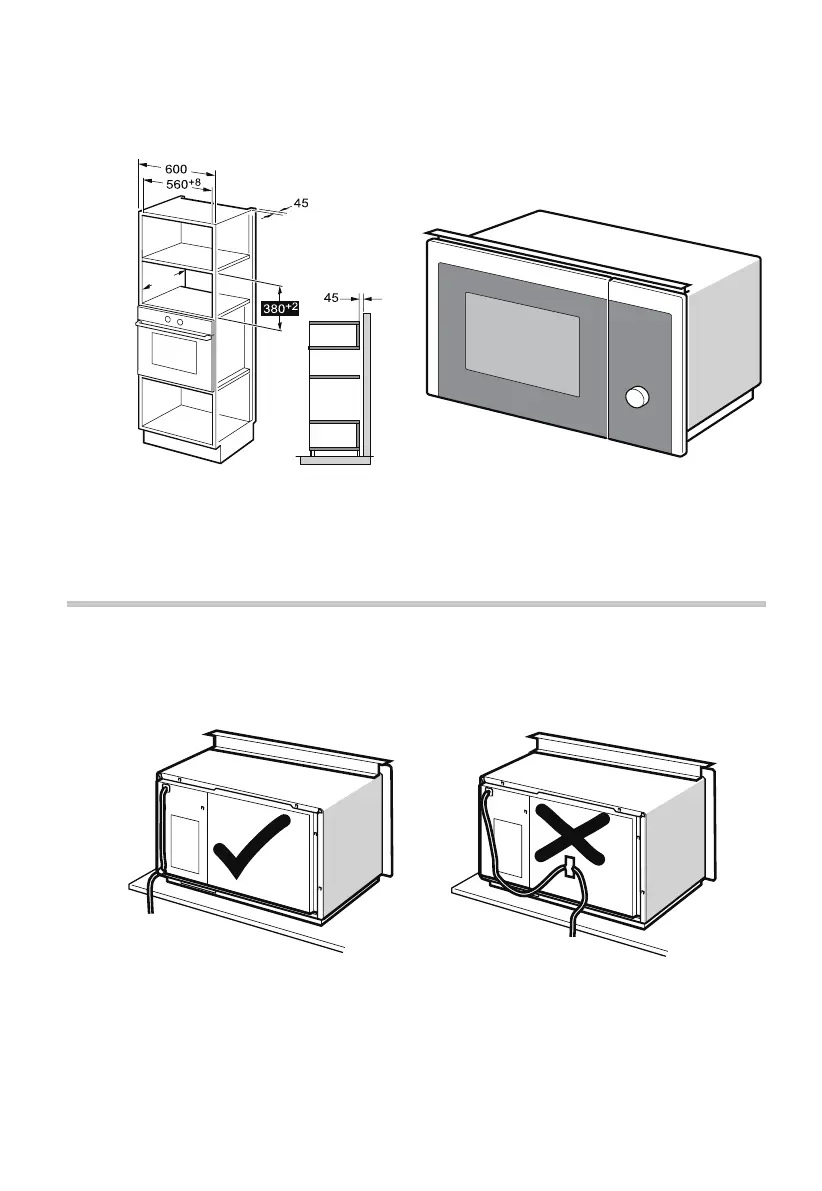 600
$560^{+8}$
45
$380^{+2}$
45