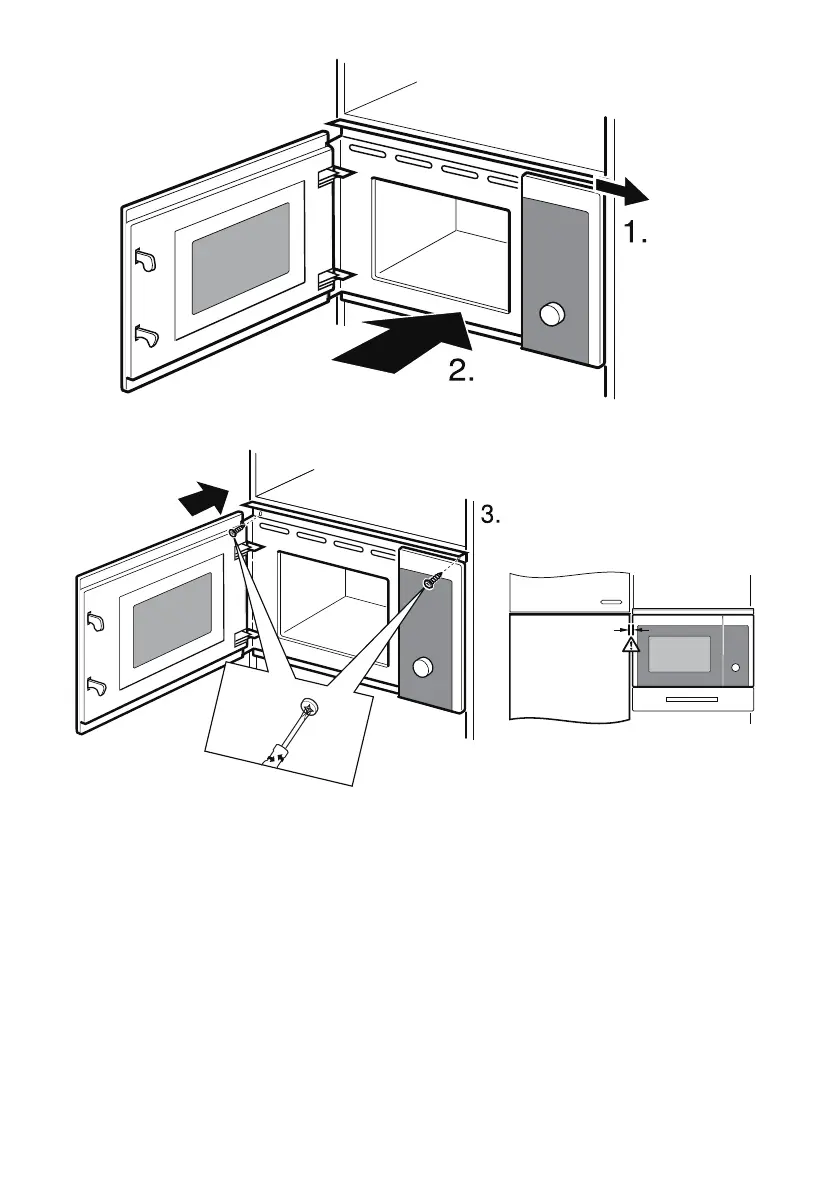 1.

2.

3.