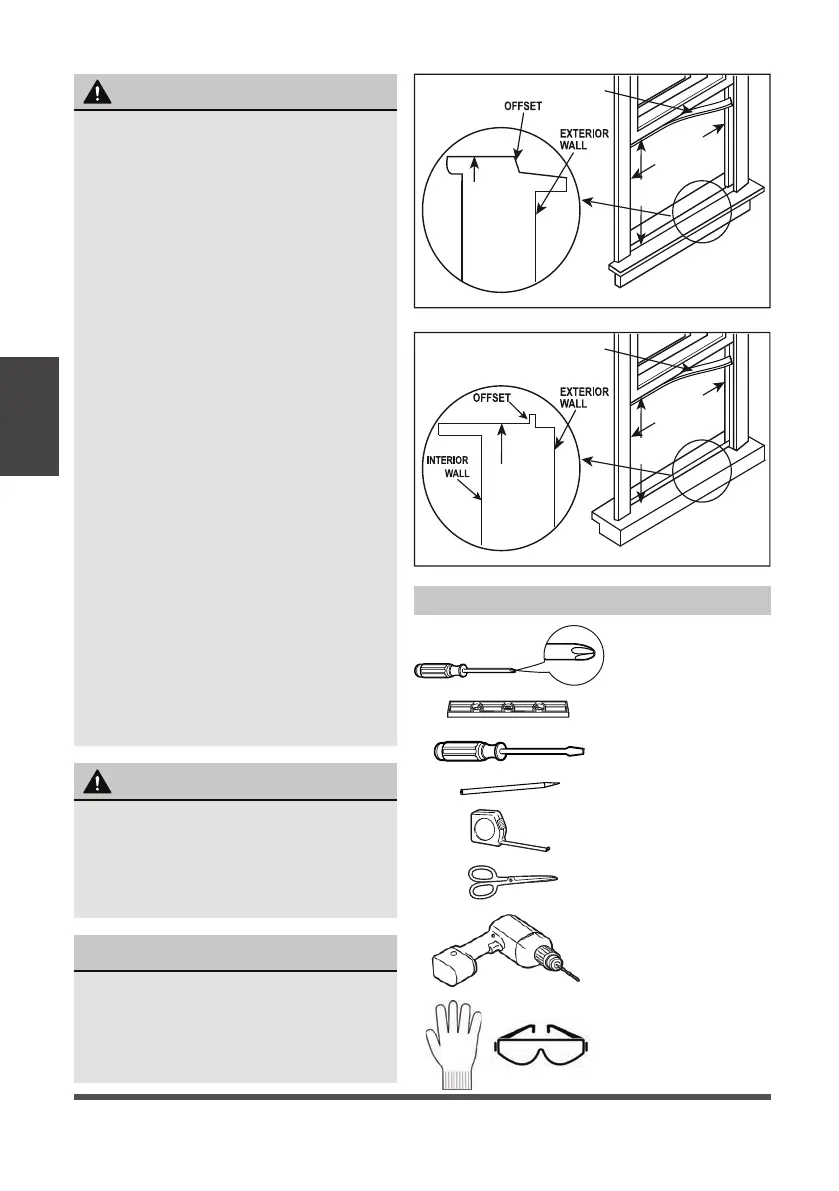 OFFSET

EXTERIOR WALL

OFFSET

EXTERIOR WALL

INTERIOR WALL